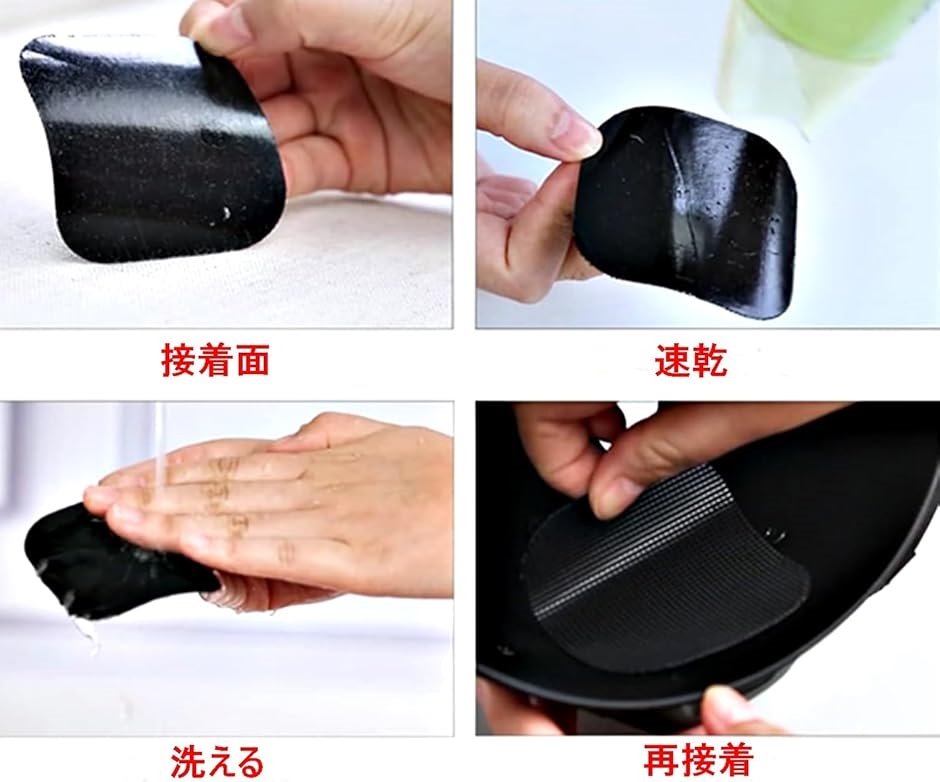 接着面

速乾

洗える

再接着