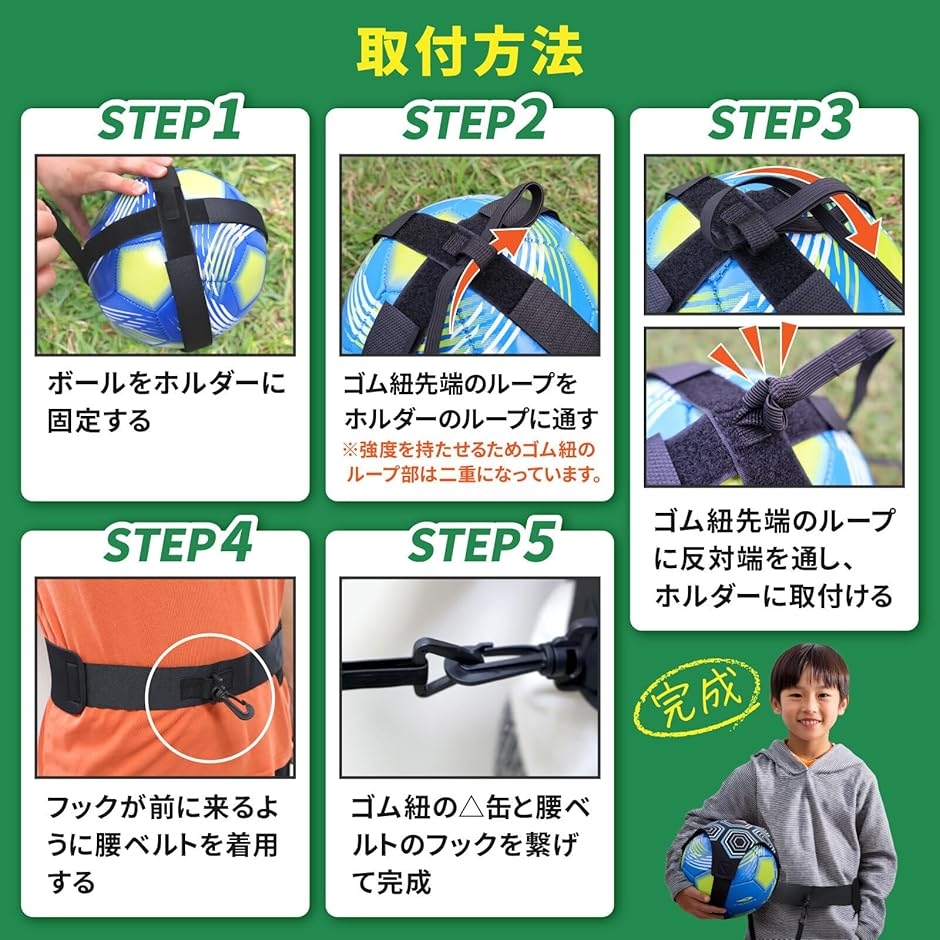 取付方法

STEP1

ボールをホルダーに固定する

STEP2

ゴム紐先端のループをホルダーのループに通す
※強度を持たせるためゴム紐のループ部は二重になっています。

STEP3

ゴム紐先端のループに反対端を通し、ホルダーに取付ける

STEP4

フックが前に来るように腰ベルトを着用する

STEP5

ゴム紐の△缶と腰ベルトのフックを繋げて完成

完成