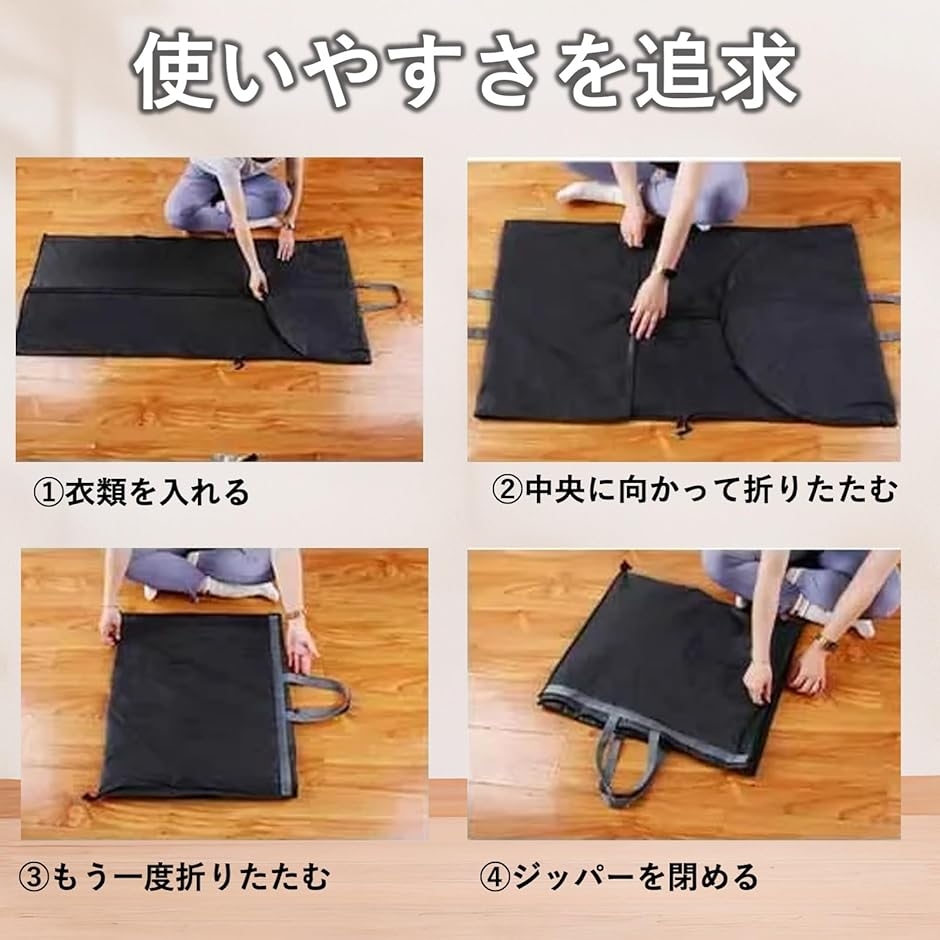 使いやすさを追求

①衣類を入れる

②中央に向かって折りたたむ

③もう一度折りたたむ

④ジッパーを閉める