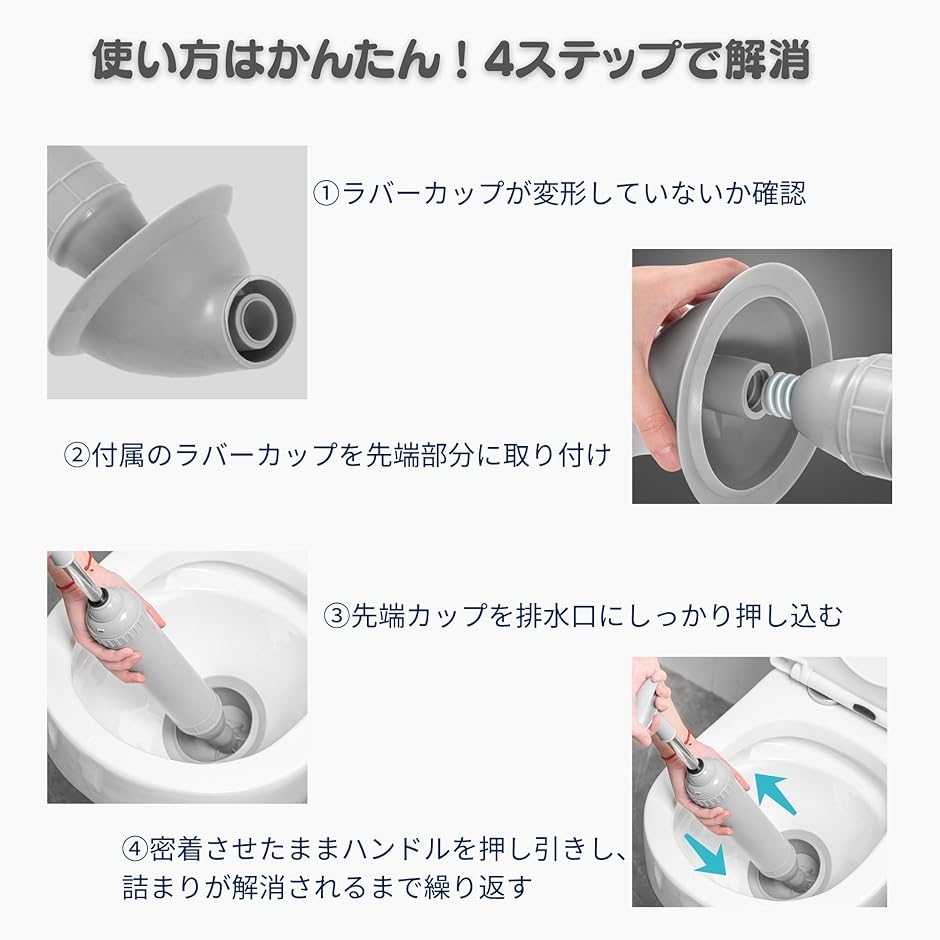 使い方はかんたん！4ステップで解消

①ラバーカップが変形していないか確認

②付属のラバーカップを先端部分に取り付け

③先端カップを排水口にしっかり押し込む

④密着させたままハンドルを押し引きし、詰まりが解消されるまで繰り返す