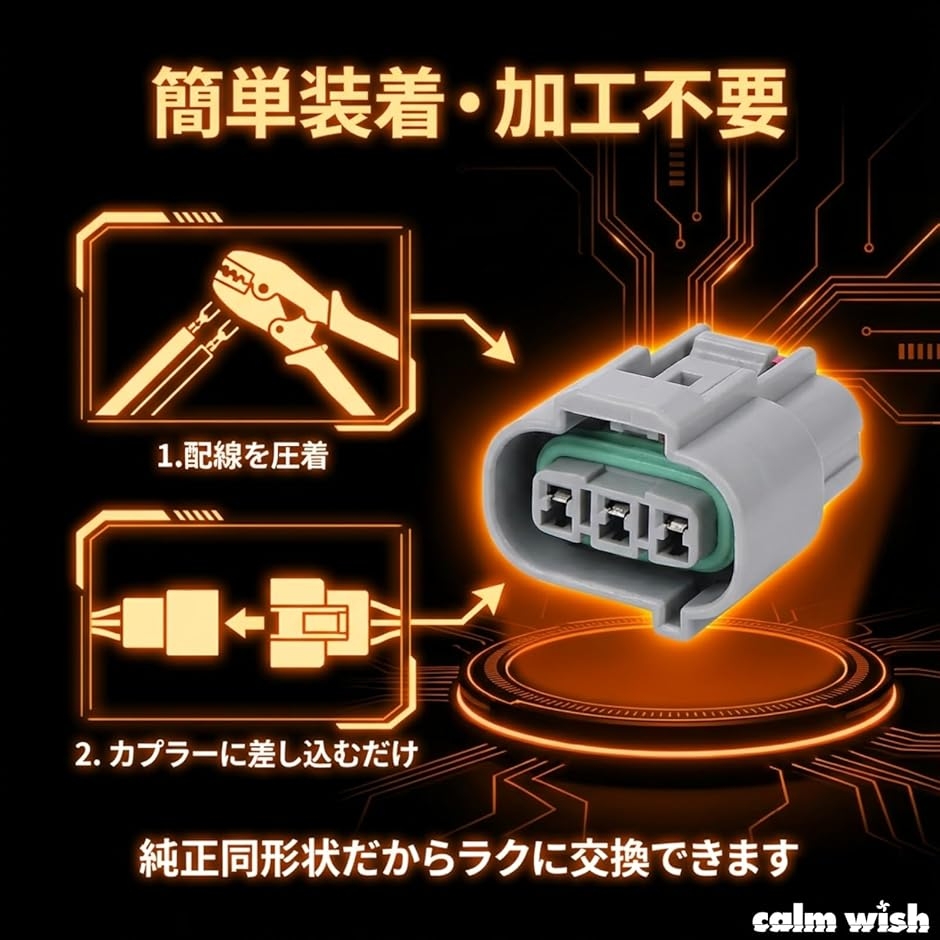 簡単装着・加工不要

1.配線を圧着

2. カプラーに差し込むだけ

純正同形状だからラクに交換できます

calm wish