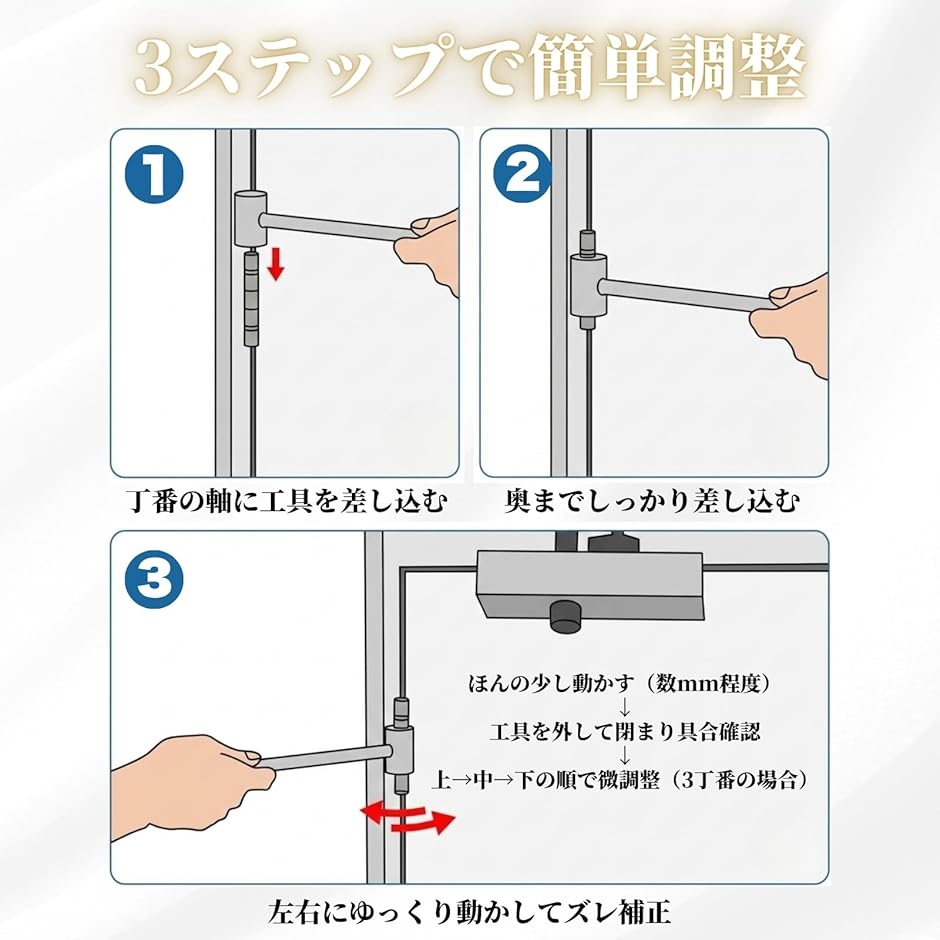 3ステップで簡単調整

1

丁番の軸に工具を差し込む

2

奥までしっかり差し込む

3

ほんの少し動かす（数mm程度）
↓
工具を外して閉まり具合確認
↓
上→中→下の順で微調整（3丁番の場合）

左右にゆっくり動かしてズレ補正