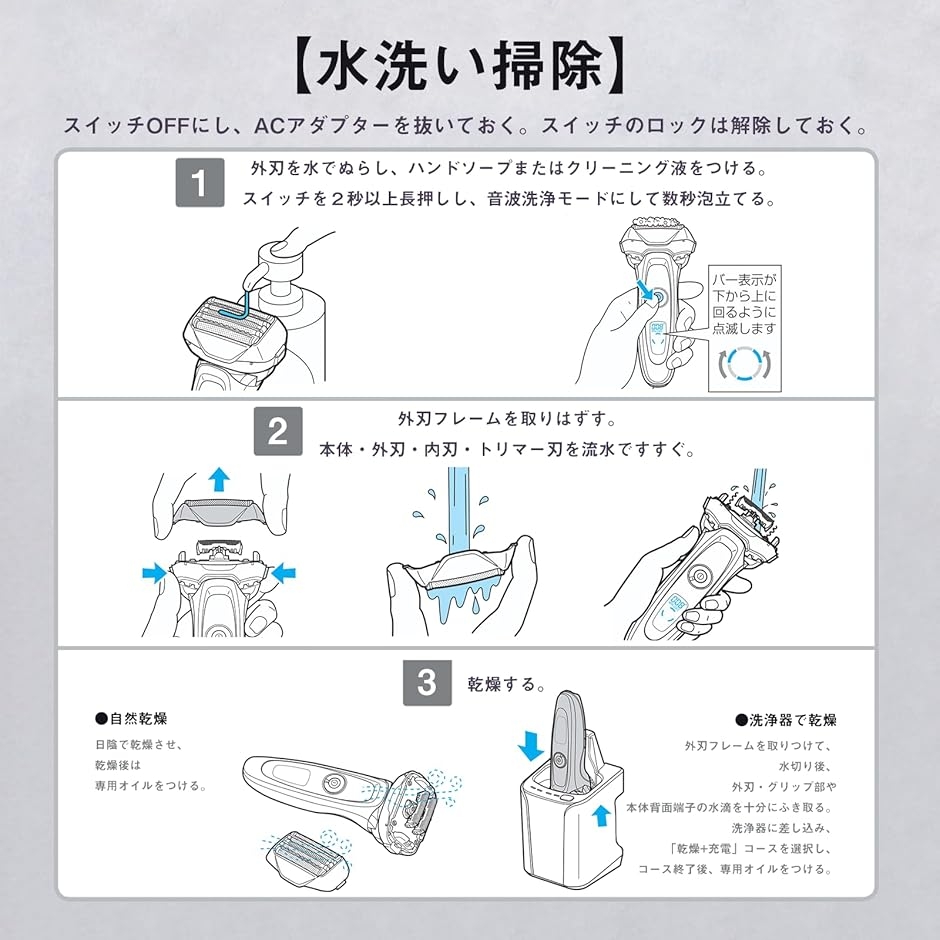 【水洗い掃除】

スイッチOFFにし、ACアダプターを抜いておく。スイッチのロックは解除しておく。

1 外刃を水でぬらし、ハンドソープまたはクリーニング液をつける。
スイッチを２秒以上長押しし、音波洗浄モードにして数秒泡立てる。

バー表示が下から上に回るように点滅します

2 外刃フレームを取りはずす。
本体・外刃・内刃・トリマー刃を流水ですすぐ。

3 乾燥する。

●自然乾燥
日陰で乾燥させ、
乾燥後は
専用オイルをつける。

●洗浄器で乾燥
外刃フレームを取りつけて、
水切り後、
外刃・グリップ部や
本体背面端子の水滴を十分にふき取る。
洗浄器に差し込み、
「乾燥+充電」コースを選択し、
コース終了後、専用オイルをつける。