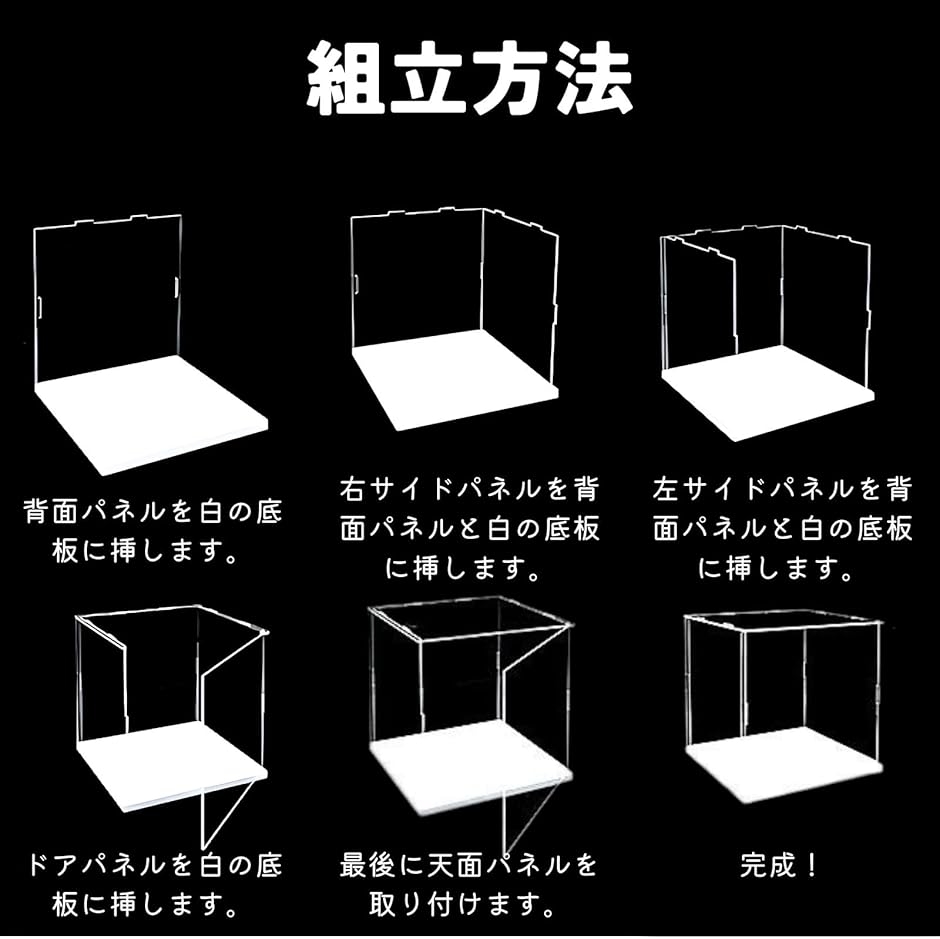 組立方法

背面パネルを白の底板に挿します。

右サイドパネルを背面パネルと白の底板に挿します。

左サイドパネルを背面パネルと白の底板に挿します。

ドアパネルを白の底板に挿します。

最後に天面パネルを取り付けます。

完成！