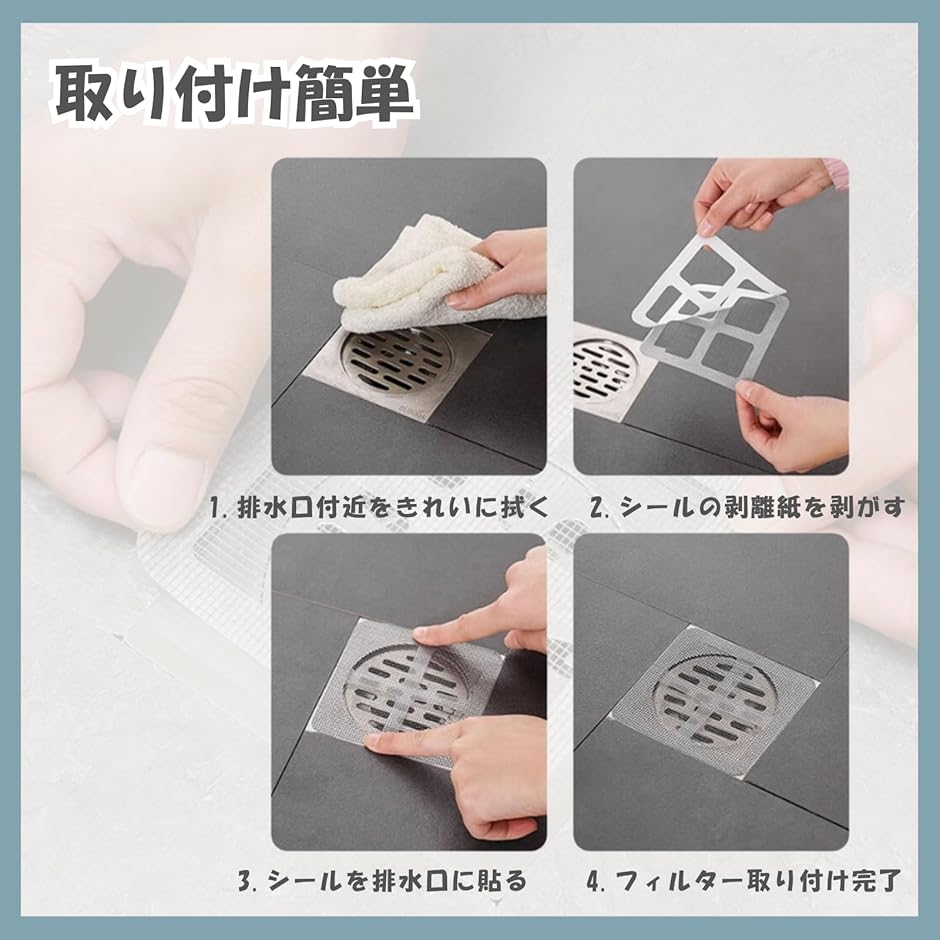 取り付け簡単

1. 排水口付近をきれいに拭く

2. シールの剥離紙を剥がす

3. シールを排水口に貼る

4. フィルター取り付け完了