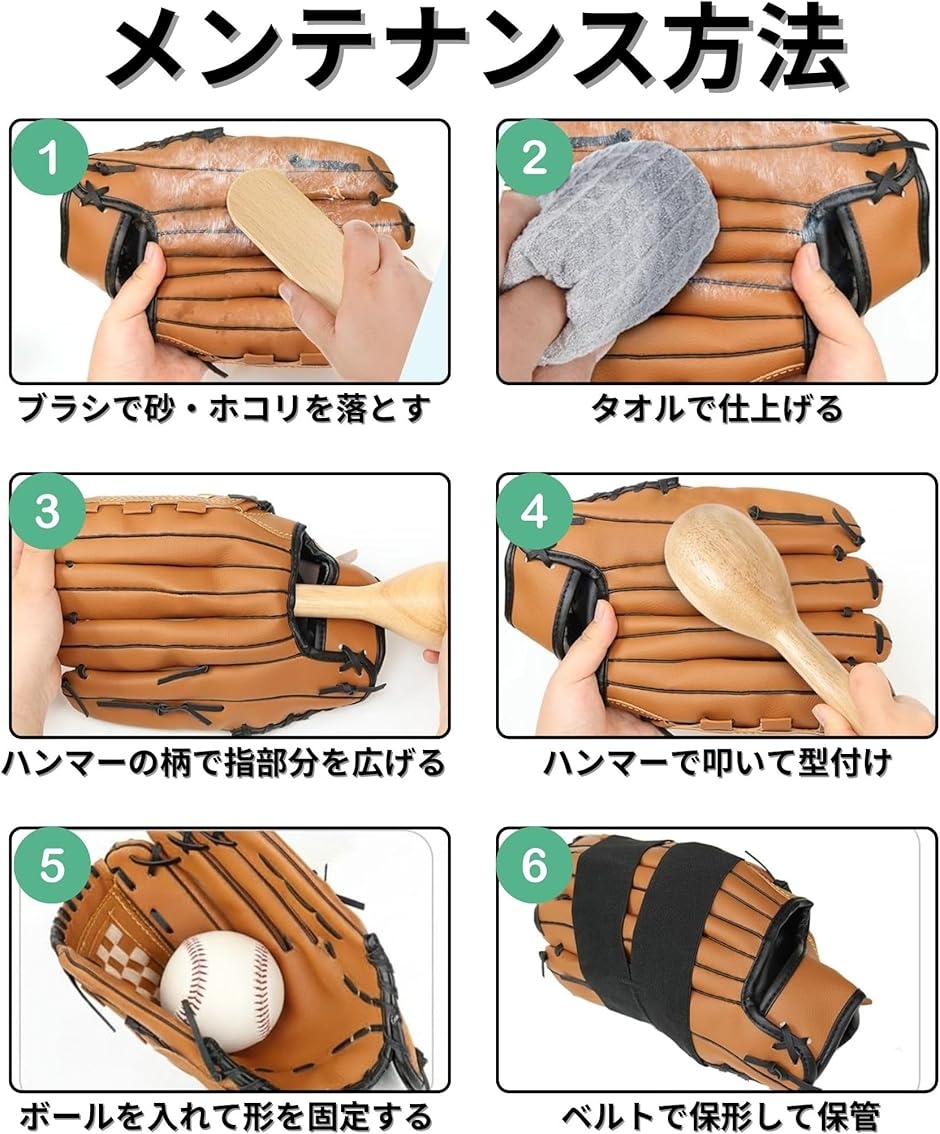 メンテナンス方法

1
ブラシで砂・ホコリを落とす

2
タオルで仕上げる

3
ハンマーの柄で指部分を広げる

4
ハンマーで叩いて型付け

5
ボールを入れて形を固定する

6
ベルトで保形して保管