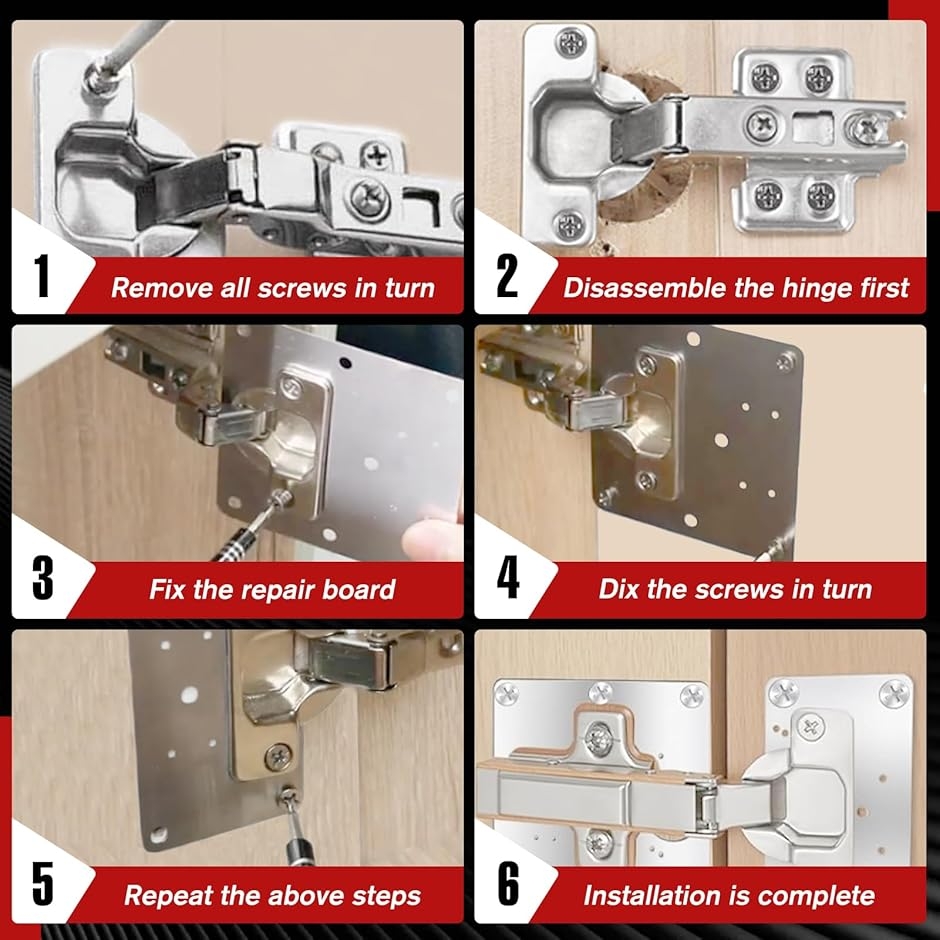 1
Remove all screws in turn

2
Disassemble the hinge first

3
Fix the repair board

4
Dix the screws in turn

5
Repeat the above steps

6
Installation is complete