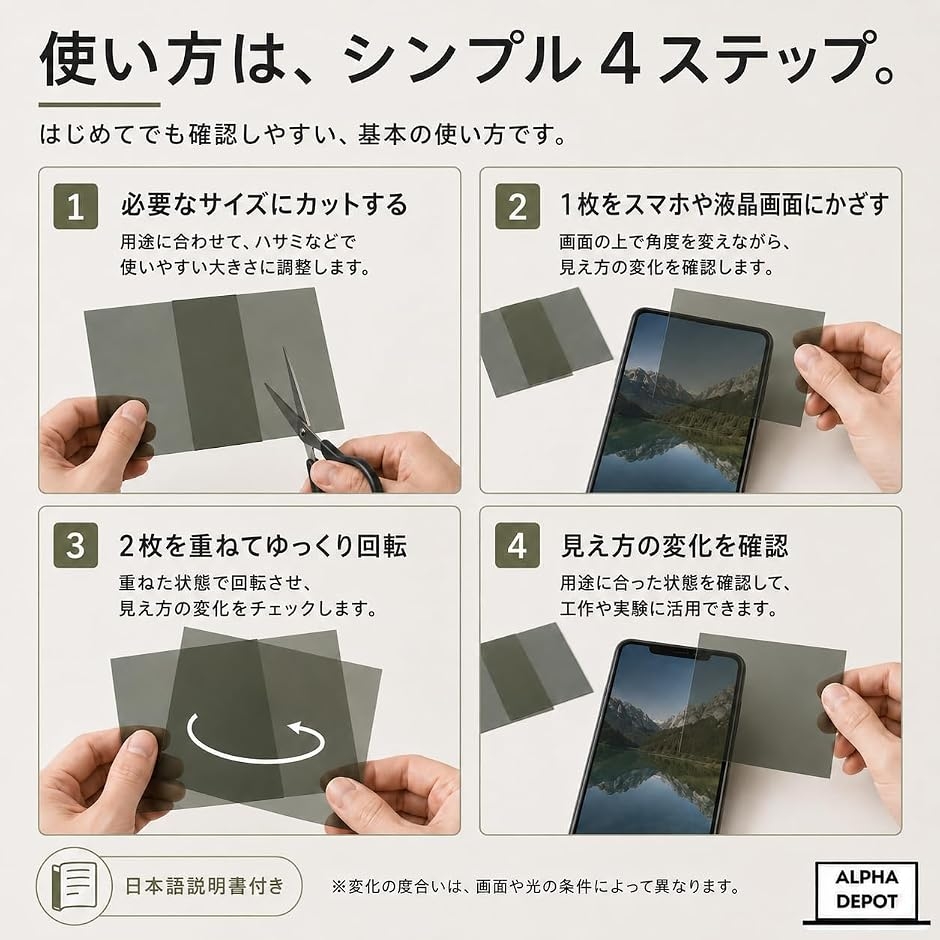 使い方は、シンプル 4 ステップ。

はじめてでも確認しやすい、基本の使い方です。

1 必要なサイズにカットする

用途に合わせて、ハサミなどで使いやすい大きさに調整します。

2 1枚をスマホや液晶画面にかざす

画面の上で角度を変えながら、見え方の変化を確認します。

3 2枚を重ねてゆっくり回転

重ねた状態で回転させ、見え方の変化をチェックします。

4 見え方の変化を確認

用途に合った状態を確認して、工作や実験に活用できます。

日本語説明書付き

※変化の度合いは、画面や光の条件によって異なります。

ALPHA DEPOT