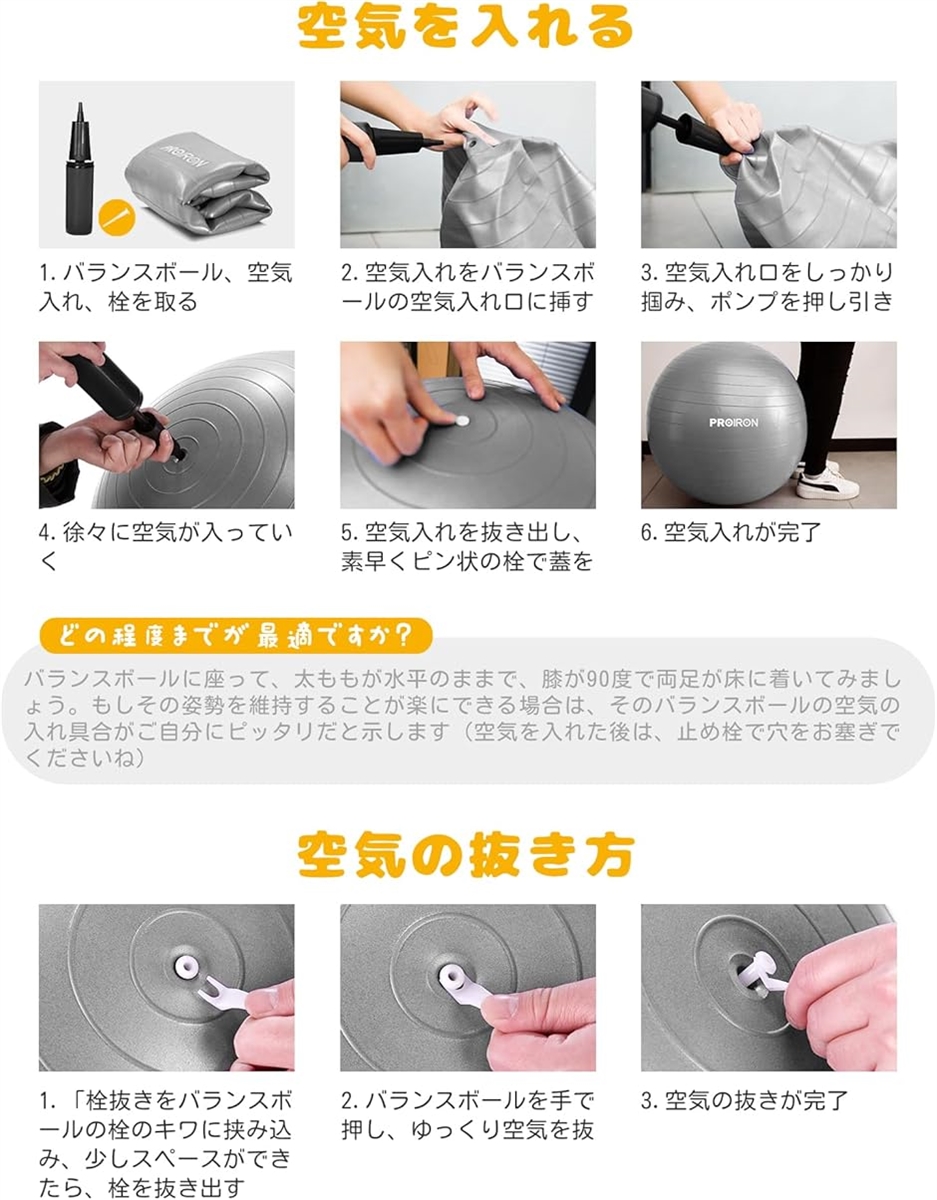 空気を入れる

PROIRON

1. バランスボール、空気入れ、栓を取る

2. 空気入れをバランスボールの空気入れ口に挿す

3. 空気入れ口をしっかり掴み、ポンプを押し引き

4. 徐々に空気が入っていく

5. 空気入れを抜き出し、素早くピン状の栓で蓋を

PROIRON

6. 空気入れが完了

どの程度までが最適ですか？

バランスボールに座って、太ももが水平のままで、膝が90度で両足が床に着いてみましょう。もしその姿勢を維持することが楽にできる場合は、そのバランスボールの空気の入れ具合がご自分にピッタリだと示します（空気を入れた後は、止め栓で穴をお塞ぎでくださいね）

空気の抜き方

1. 「栓抜きをバランスボールの栓のキワに挟み込み、少しスペースができたら、栓を抜き出す

2. バランスボールを手で押し、ゆっくり空気を抜

3. 空気の抜きが完了