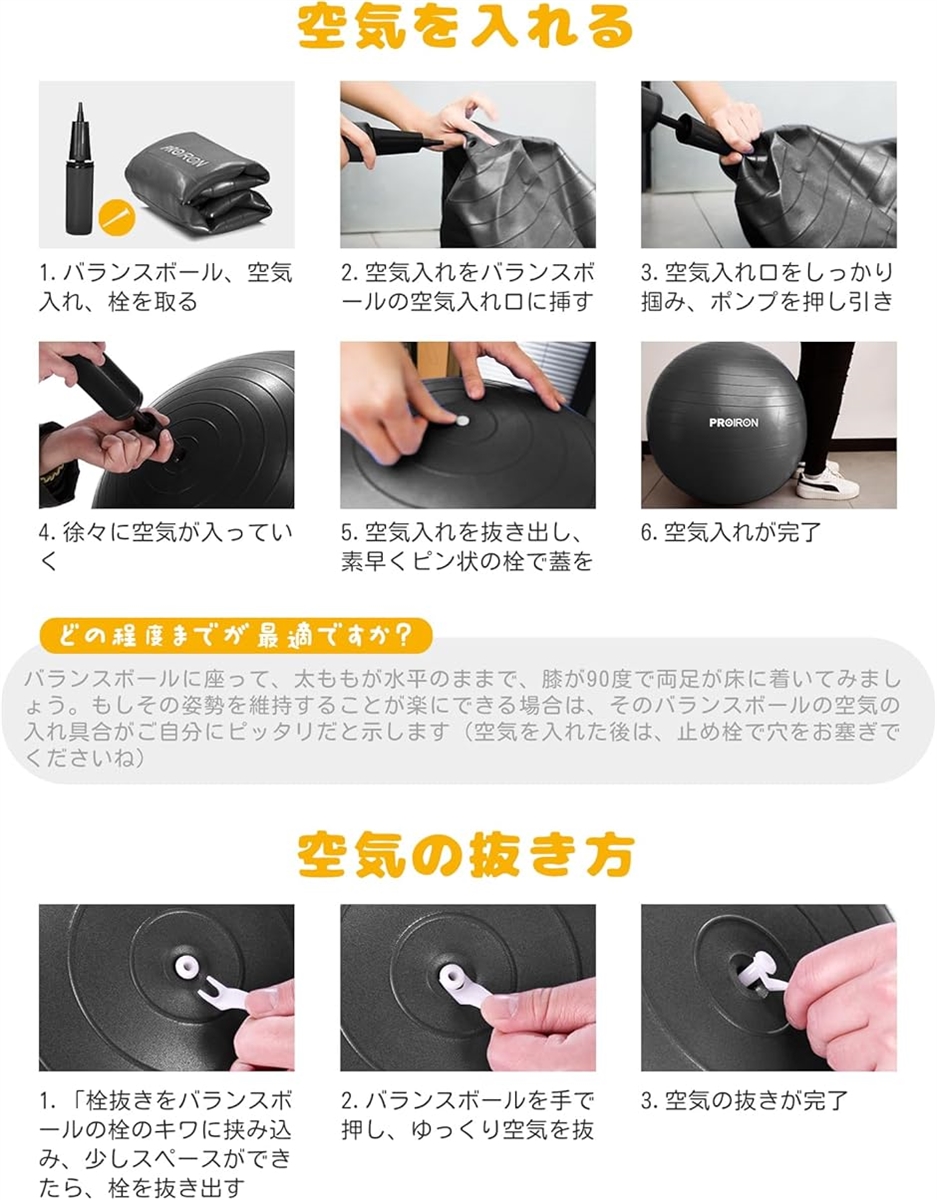 空気を入れる

PROIRON

1. バランスボール、空気入れ、栓を取る

2. 空気入れをバランスボールの空気入れ口に挿す

3. 空気入れ口をしっかり掴み、ポンプを押し引き

4. 徐々に空気が入っていく

5. 空気入れを抜き出し、素早くピン状の栓で蓋を

PROIRON

6. 空気入れが完了

どの程度までが最適ですか？

バランスボールに座って、太ももが水平のままで、膝が90度で両足が床に着いてみましょう。もしその姿勢を維持することが楽にできる場合は、そのバランスボールの空気の入れ具合がご自分にピッタリだと示します（空気を入れた後は、止め栓で穴をお塞ぎでくださいね）

空気の抜き方

1. 「栓抜きをバランスボールの栓のキワに挟み込み、少しスペースができたら、栓を抜き出す

2. バランスボールを手で押し、ゆっくり空気を抜

3. 空気の抜きが完了