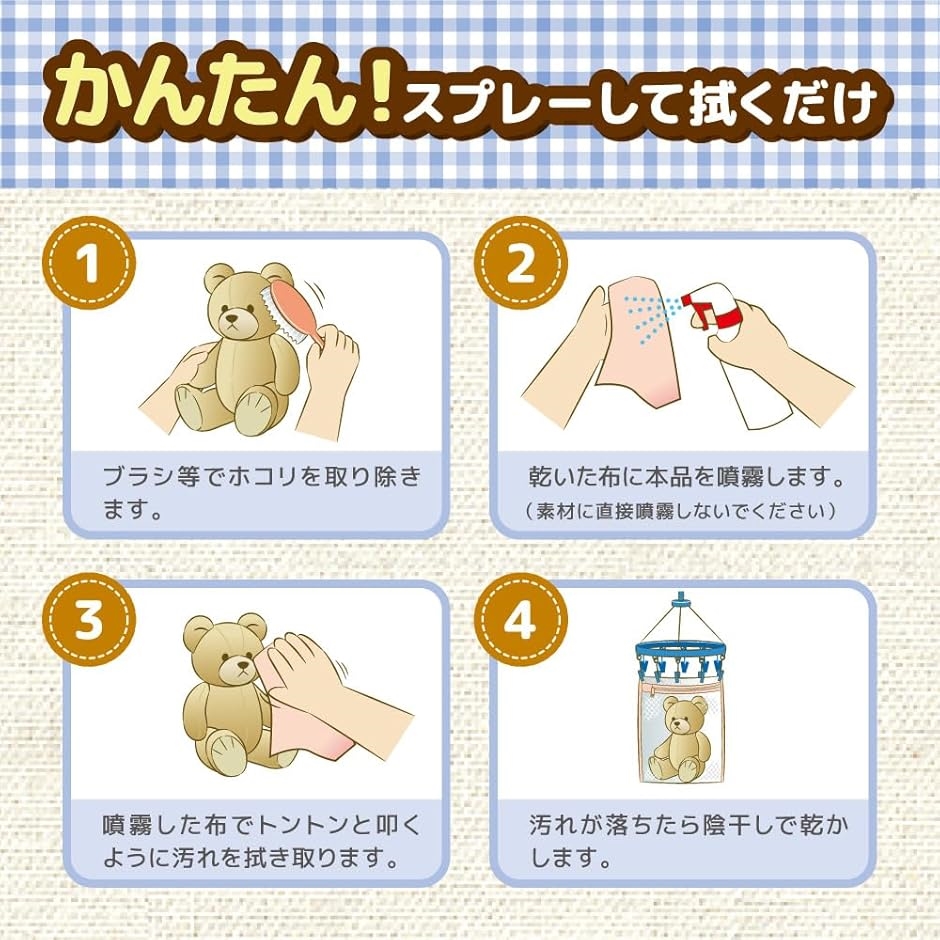 かんたん！スプレーして拭くだけ

1

ブラシ等でホコリを取り除きます。

2

乾いた布に本品を噴霧します。
（素材に直接噴霧しないでください）

3

噴霧した布でトントンと叩くように汚れを拭き取ります。

4

汚れが落ちたら陰干しで乾かします。