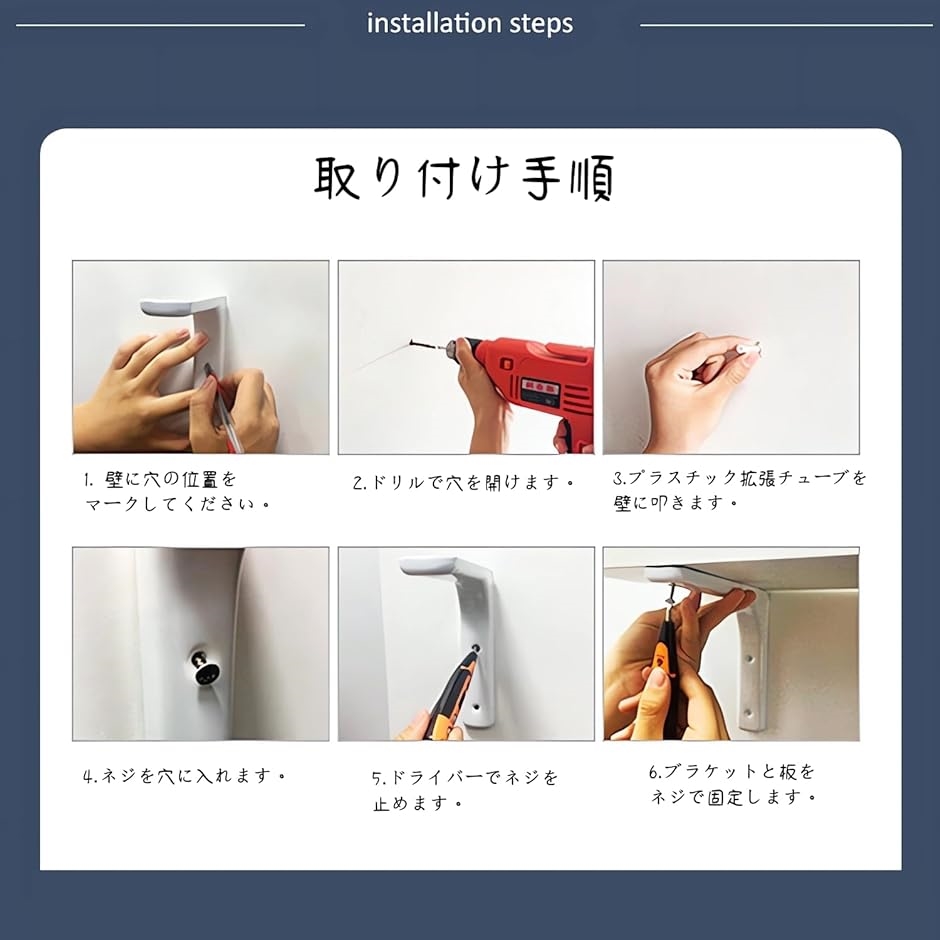 installation steps

取り付け手順

1. 壁に穴の位置をマークしてください。

2.ドリルで穴を開けます。

3.プラスチック拡張チューブを壁に叩きます。

4.ネジを穴に入れます。

5.ドライバーでネジを止めます。

6.ブラケットと板をネジで固定します。