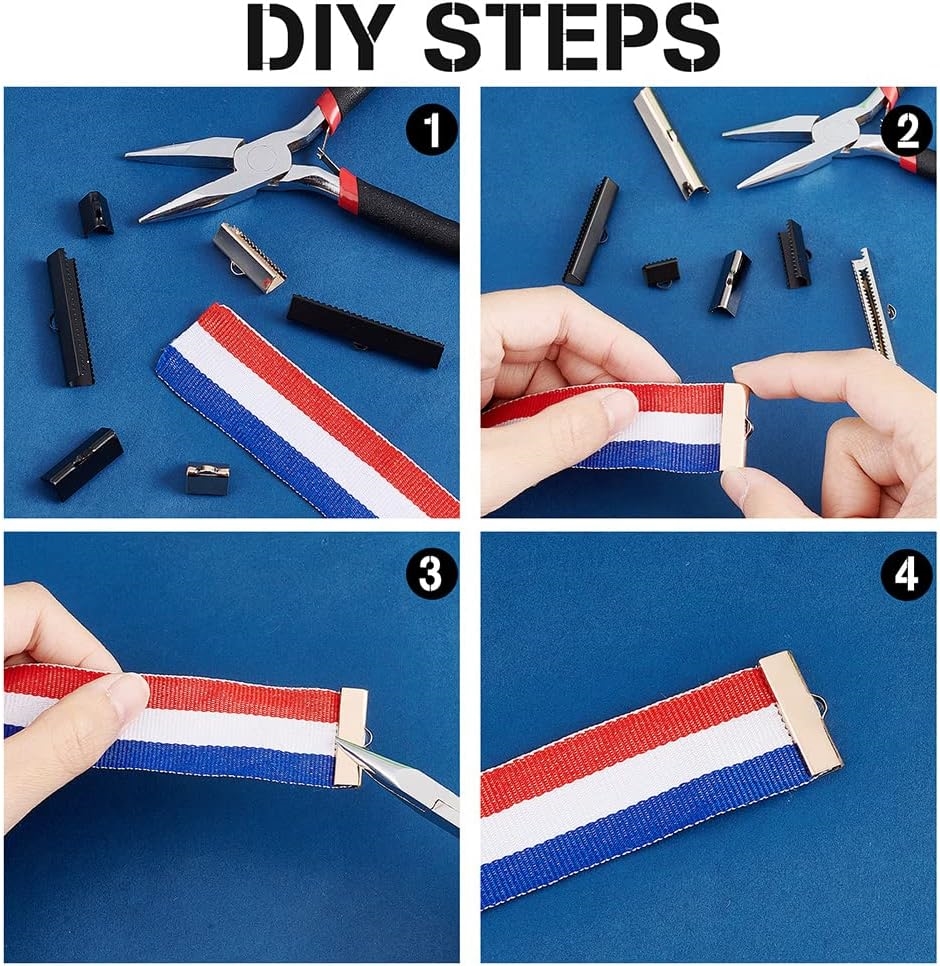 DIY STEPS

1

2

3

4