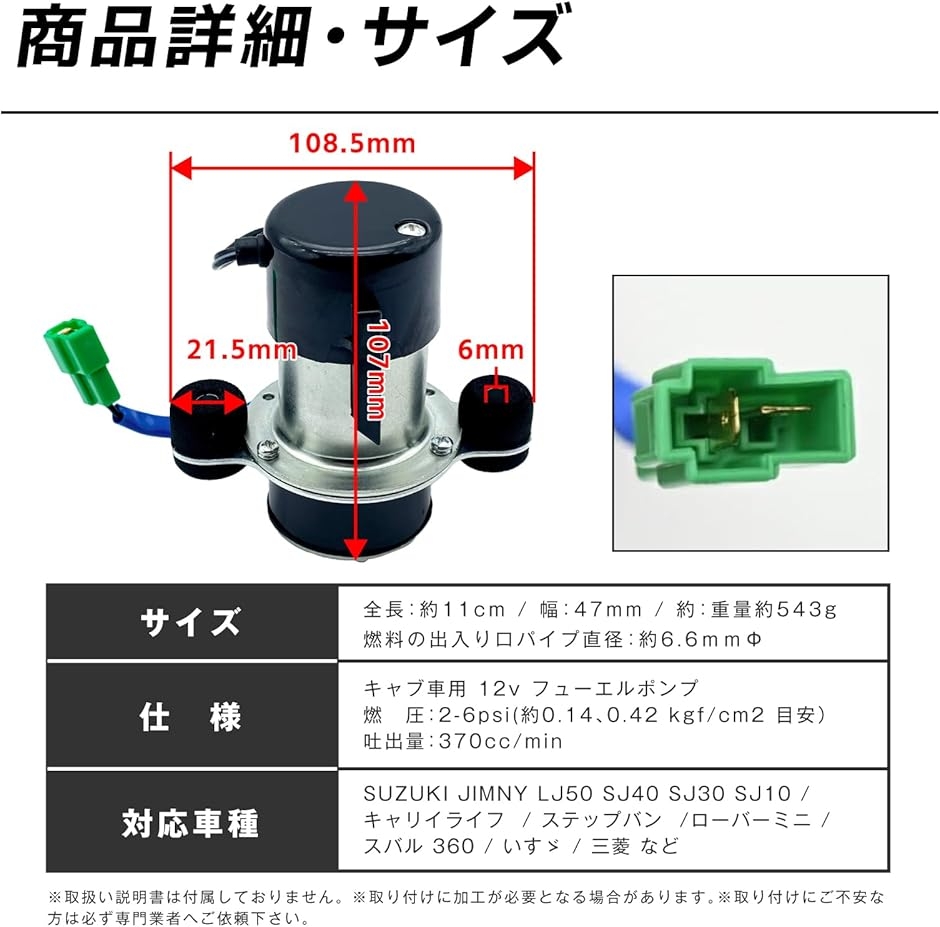 商品詳細・サイズ

108.5mm

107mm

21.5mm

6mm

| サイズ | 全長:約11cm / 幅:47mm / 約:重量約543g 燃料の出入り口パイプ直径:約6.6mmΦ |
|---|---|
| 仕　様 | キャブ車用 12v フューエルポンプ 燃　圧:2-6psi(約0.14、0.42 kgf/cm2 目安) 吐出量:370cc/min |
| 対応車種 | SUZUKI JIMNY LJ50 SJ40 SJ30 SJ10 / キャリイライフ / ステップバン /ローバーミニ / スバル 360 / いすゞ / 三菱 など |

※取扱い説明書は付属しておりません。※取り付けに加工が必要となる場合があります。※取り付けにご不安な方は必ず専門業者へご依頼下さい。