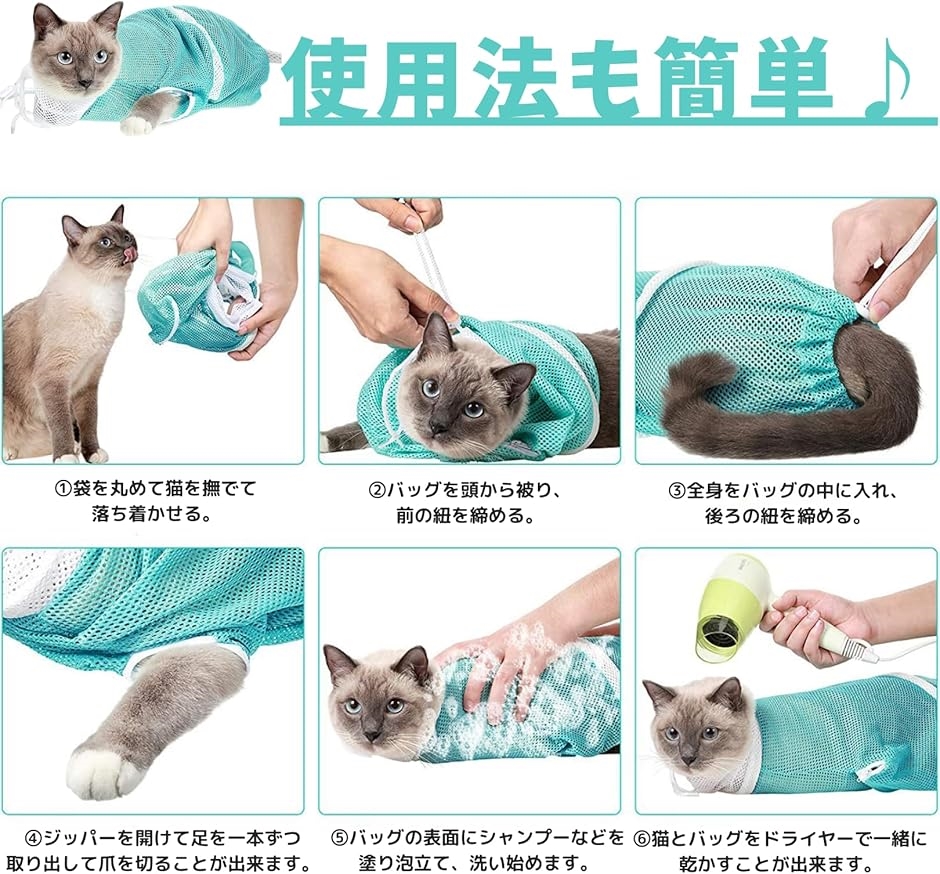 使用法も簡単♪

①袋を丸めて猫を撫でて落ち着かせる。

②バッグを頭から被り、前の紐を締める。

③全身をバッグの中に入れ、後ろの紐を締める。

④ジッパーを開けて足を一本ずつ取り出して爪を切ることが出来ます。

⑤バッグの表面にシャンプーなどを塗り泡立て、洗い始めます。

⑥猫とバッグをドライヤーで一緒に乾かすことが出来ます。