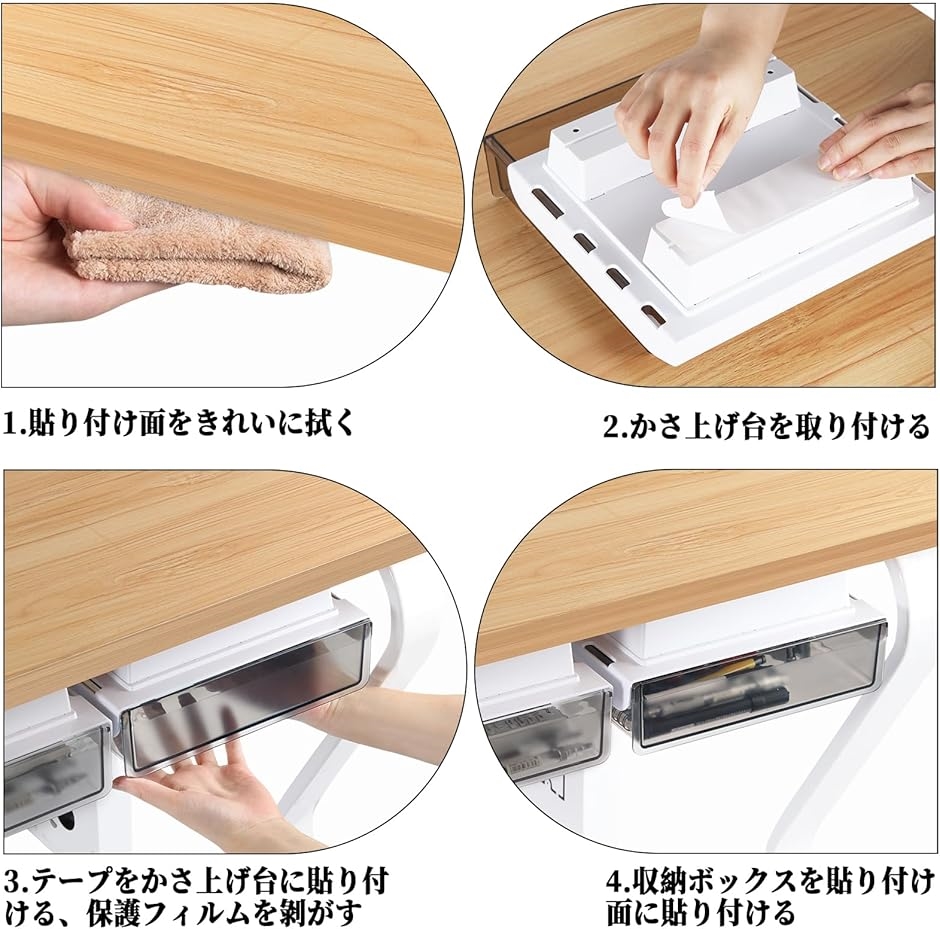 1.貼り付け面をきれいに拭く

2.かさ上げ台を取り付ける

3.テープをかさ上げ台に貼り付ける、保護フィルムを剥がす

4.収納ボックスを貼り付け面に貼り付ける