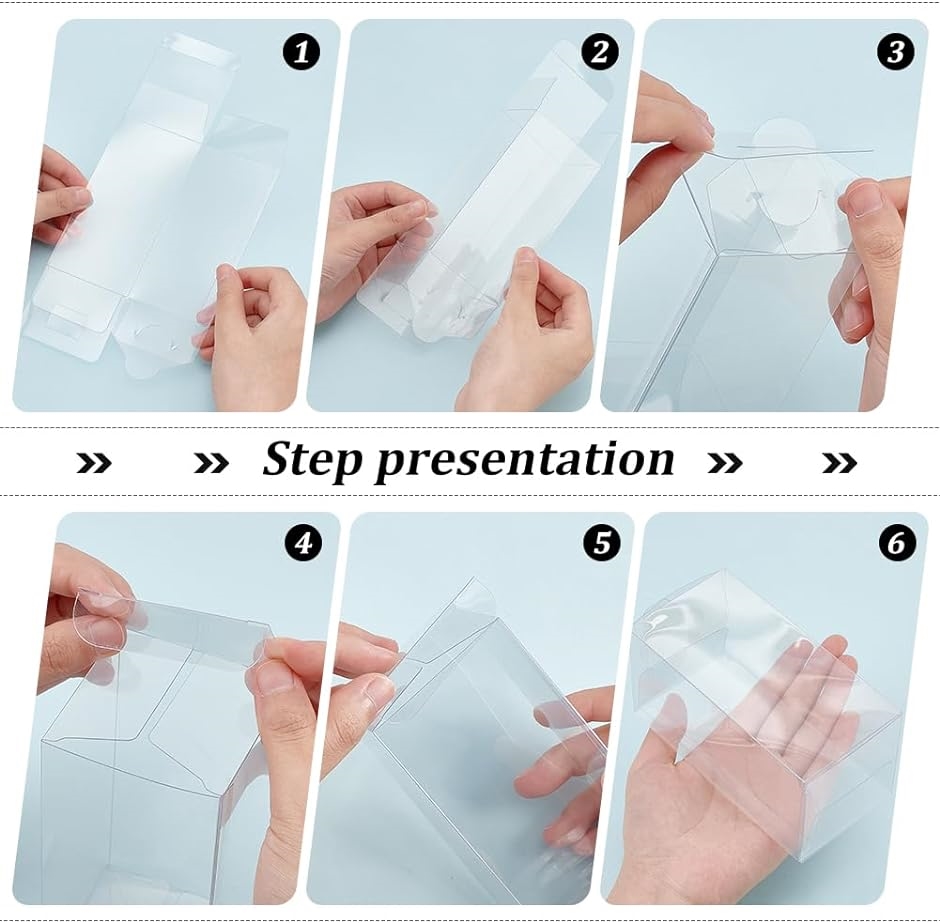 1

2

3

» » Step presentation » »

4

5

6