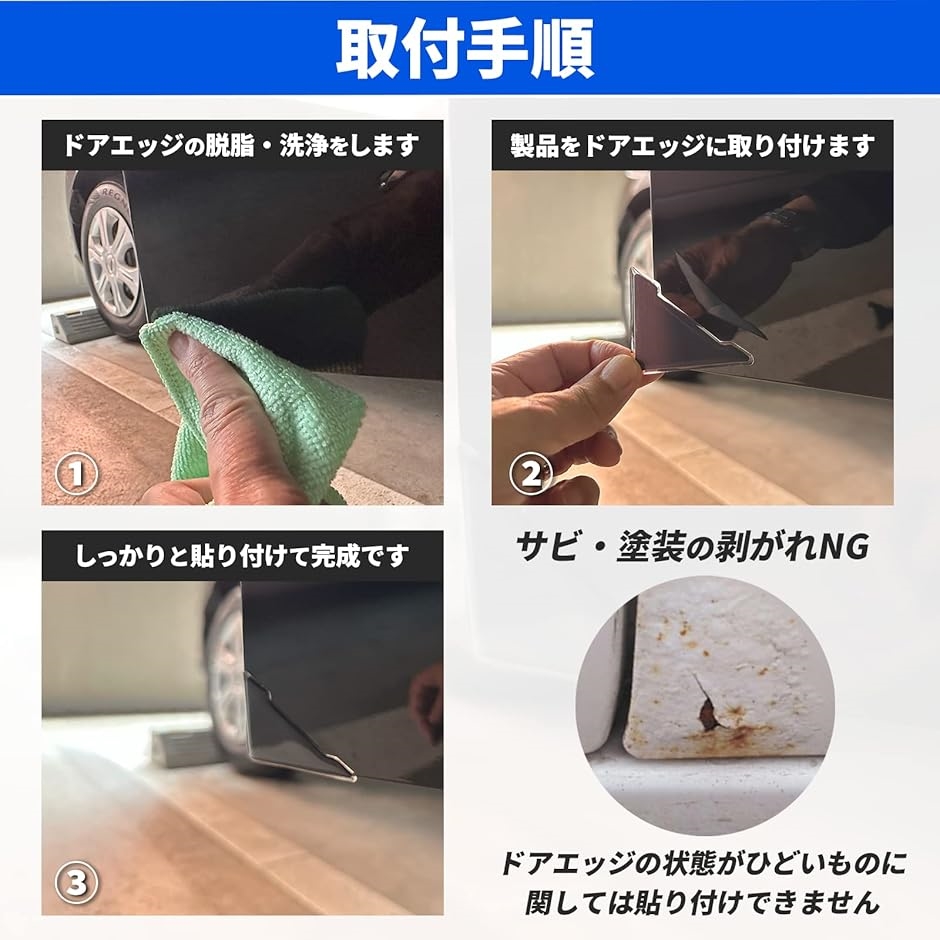 取付手順

ドアエッジの脱脂・洗浄をします

①

製品をドアエッジに取り付けます

②

しっかりと貼り付けて完成です

③

サビ・塗装の剥がれNG

ドアエッジの状態がひどいものに関しては貼り付けできません