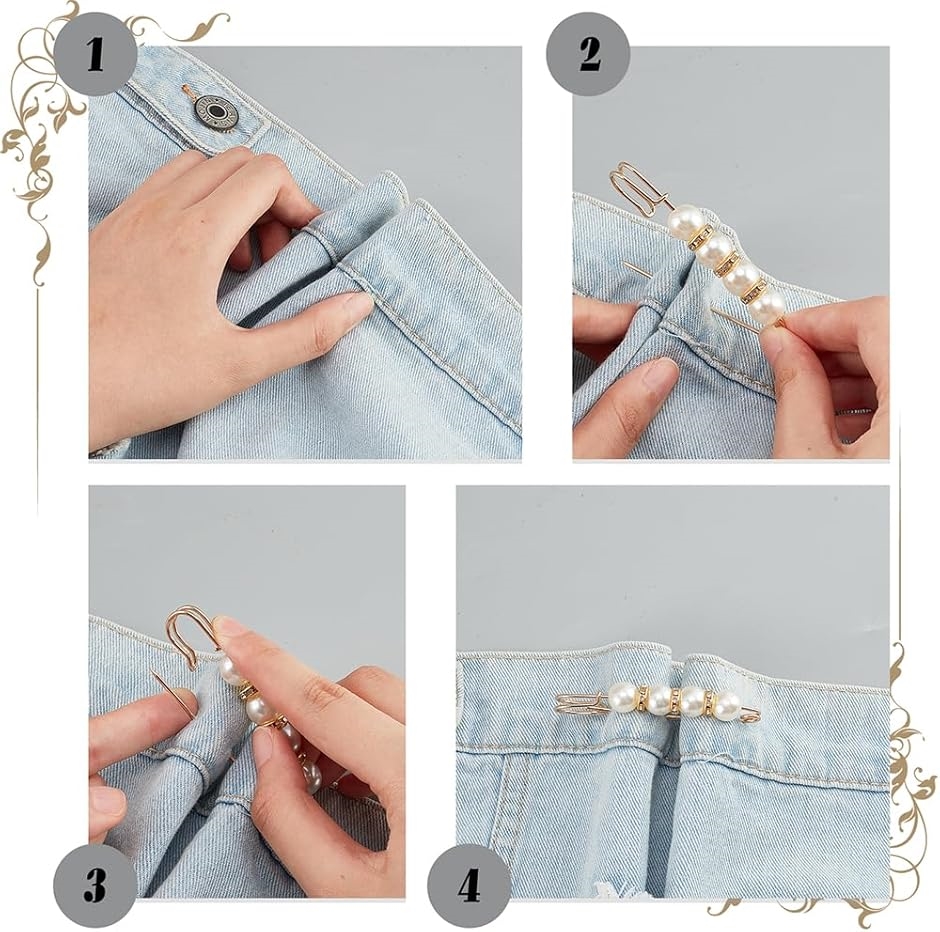 1
2
3
4