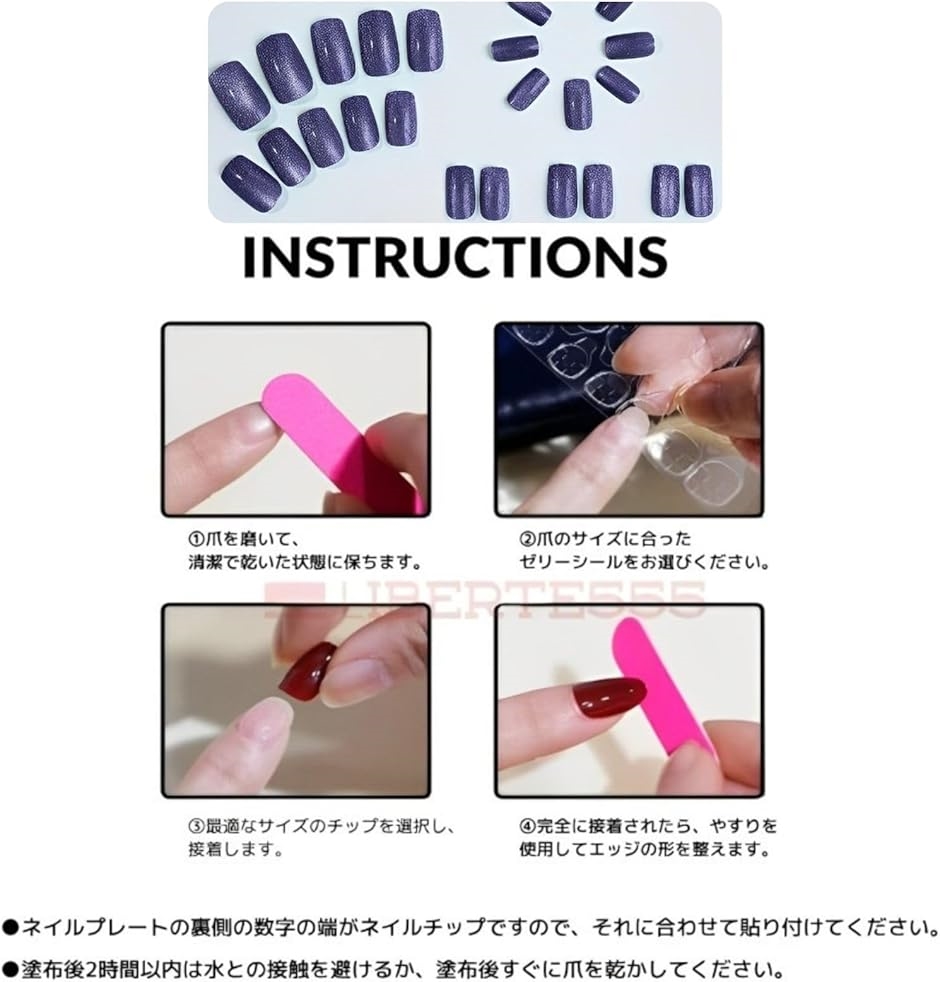 INSTRUCTIONS

①爪を磨いて、
清潔で乾いた状態に保ちます。

②爪のサイズに合った
ゼリーシールをお選びください。

LIBERTE555

③最適なサイズのチップを選択し、
接着します。

④完全に接着されたら、やすりを
使用してエッジの形を整えます。

●ネイルプレートの裏側の数字の端がネイルチップですので、それに合わせて貼り付けてください。

●塗布後2時間以内は水との接触を避けるか、塗布後すぐに爪を乾かしてください。