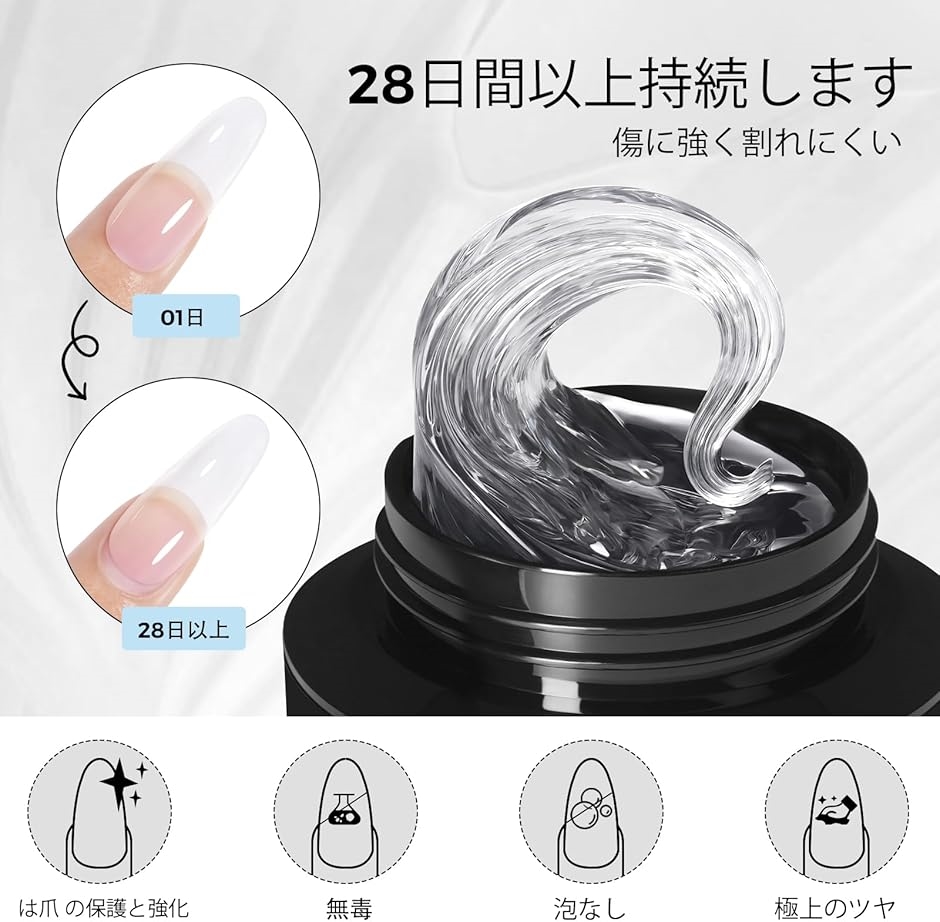 28日間以上持続します
傷に強く割れにくい

01日

28日以上

は爪 の保護と強化

無毒

泡なし

極上のツヤ