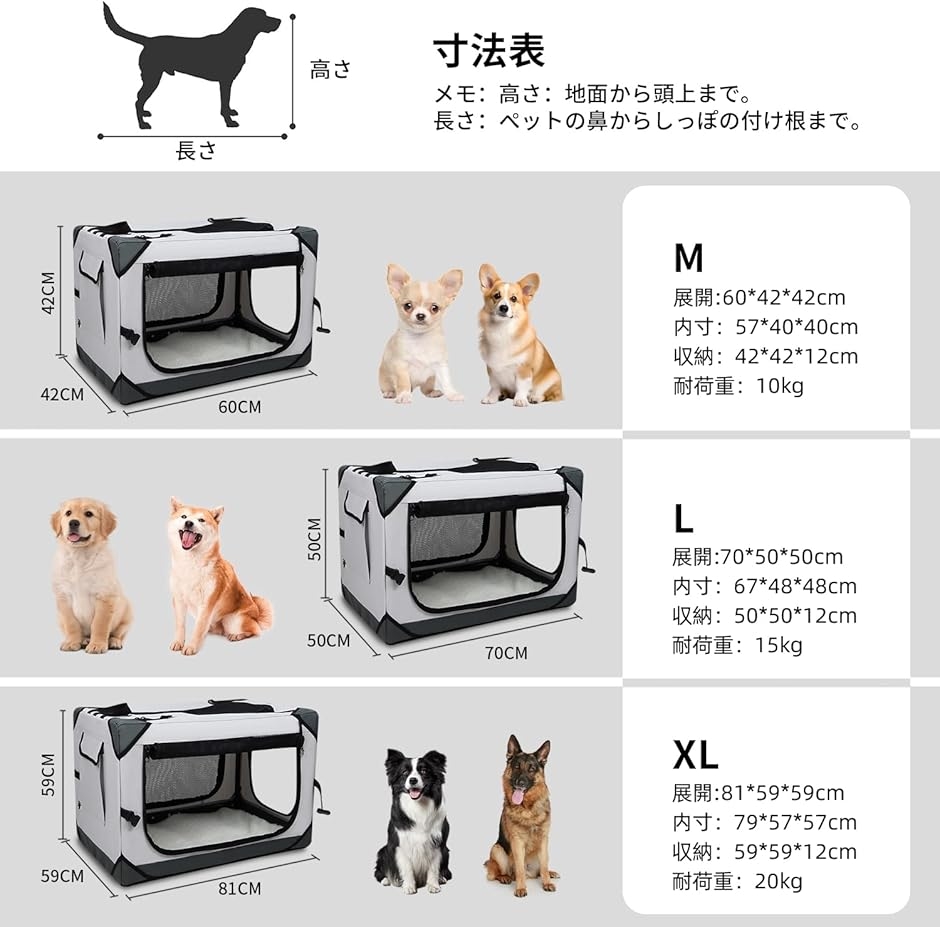 高さ

長さ

寸法表

メモ：高さ：地面から頭上まで。
長さ：ペットの鼻からしっぽの付け根まで。

42CM

42CM

60CM

M
展開:60*42*42cm
内寸：57*40*40cm
収納：42*42*12cm
耐荷重：10kg

50CM

50CM

70CM

L
展開:70*50*50cm
内寸：67*48*48cm
収納：50*50*12cm
耐荷重：15kg

59CM

59CM

81CM

XL
展開:81*59*59cm
内寸：79*57*57cm
収納：59*59*12cm
耐荷重：20kg