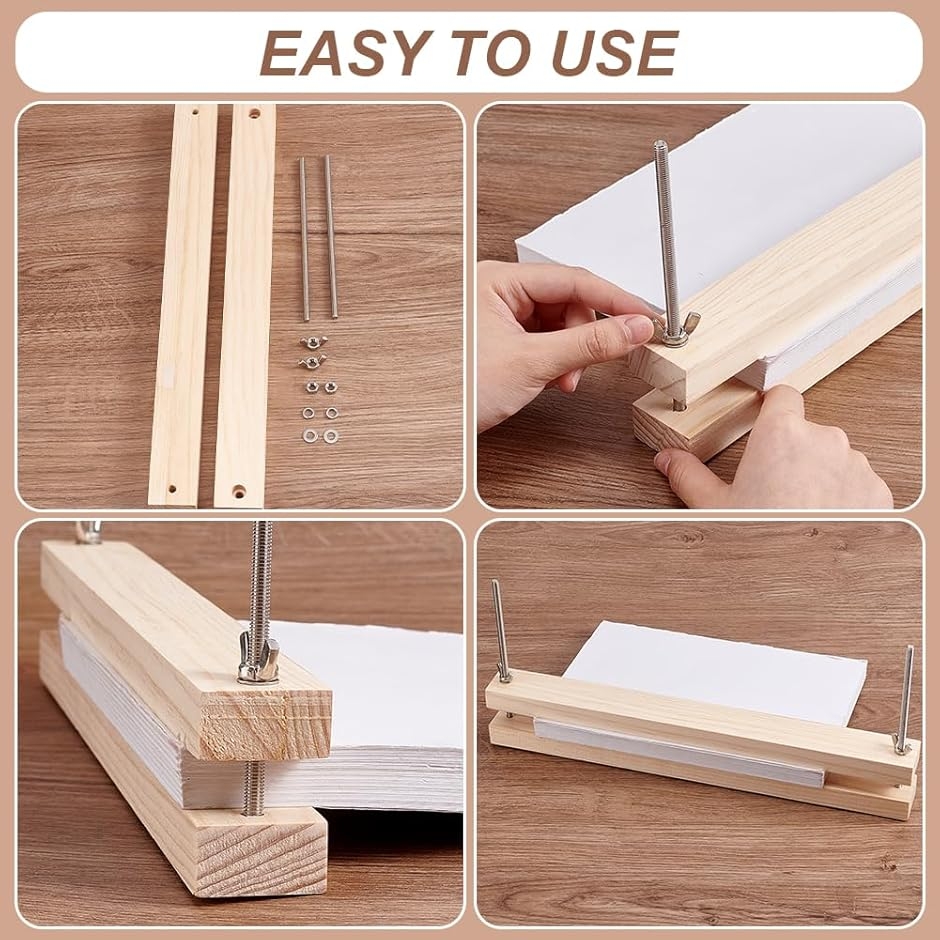 EASY TO USE