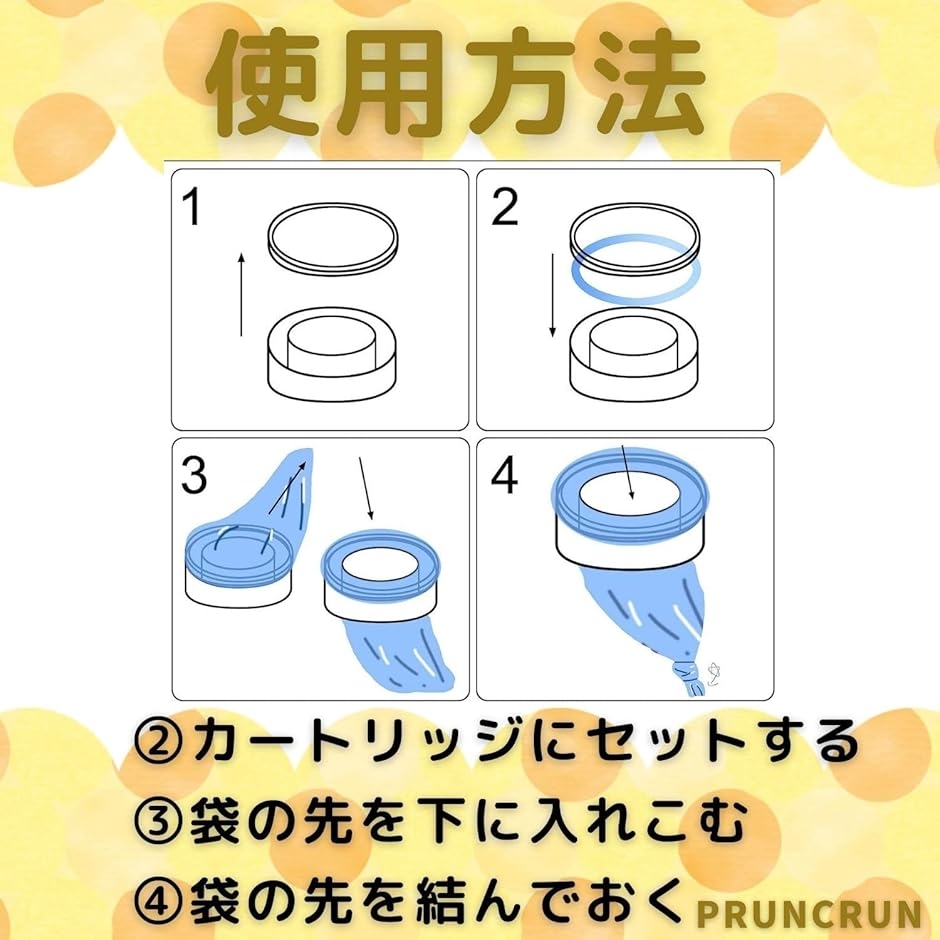 使用方法

1

2

3

4

②カートリッジにセットする
③袋の先を下に入れこむ
④袋の先を結んでおく

PRUNCRUN