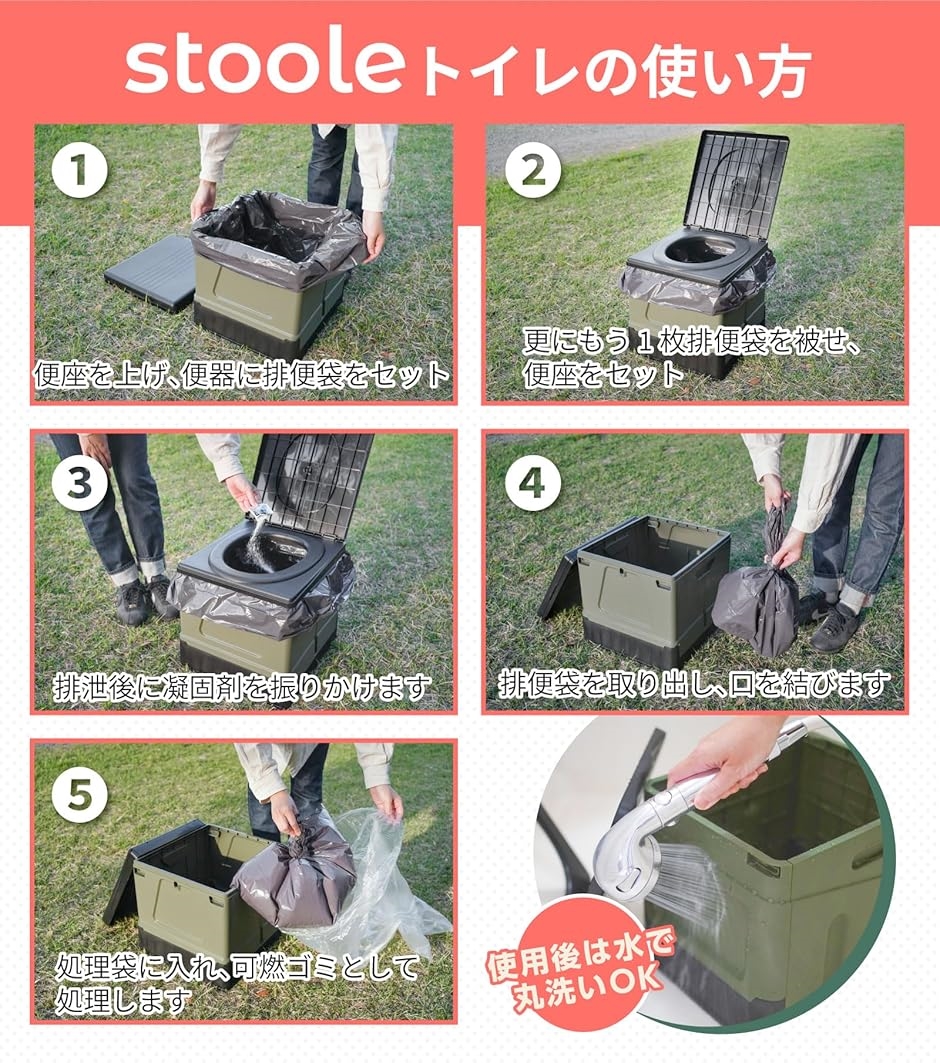 stooleトイレの使い方

1
便座を上げ、便器に排便袋をセット

2
更にもう１枚排便袋を被せ、便座をセット

3
排泄後に凝固剤を振りかけます

4
排便袋を取り出し、口を結びます

5
処理袋に入れ、可燃ゴミとして処理します

使用後は水で丸洗いOK