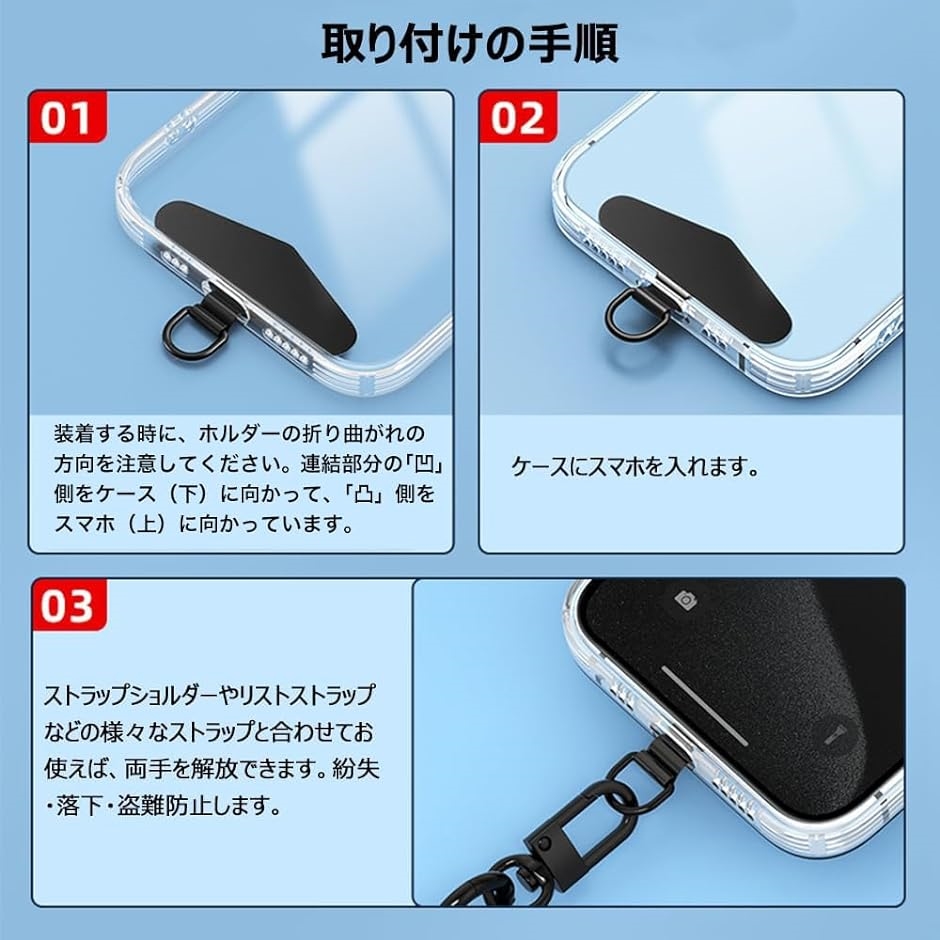 取り付けの手順

01

装着する時に、ホルダーの折り曲がれの方向を注意してください。連結部分の「凹」側をケース（下）に向かって、「凸」側をスマホ（上）に向かっています。

02

ケースにスマホを入れます。

03

ストラップショルダーやリストストラップなどの様々なストラップと合わせてお使えば、両手を解放できます。紛失・落下・盗難防止します。