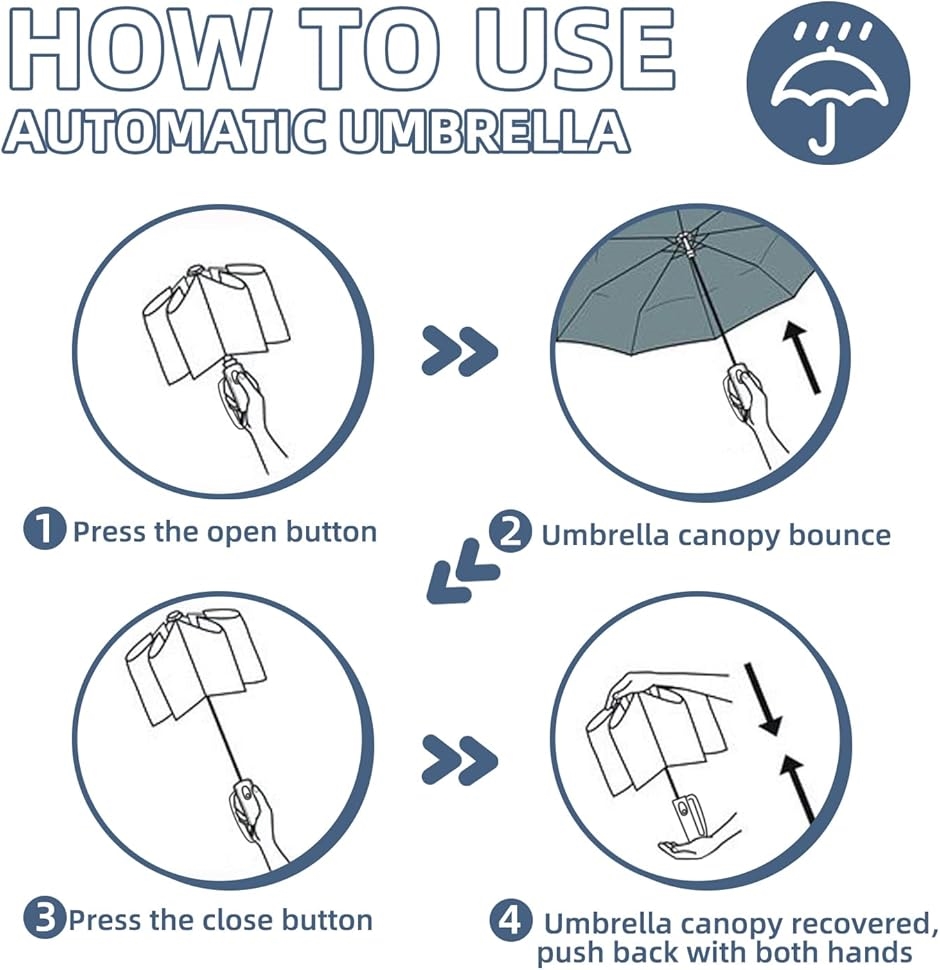 HOW TO USE
AUTOMATIC UMBRELLA

1 Press the open button

2 Umbrella canopy bounce

3 Press the close button

4 Umbrella canopy recovered, push back with both hands