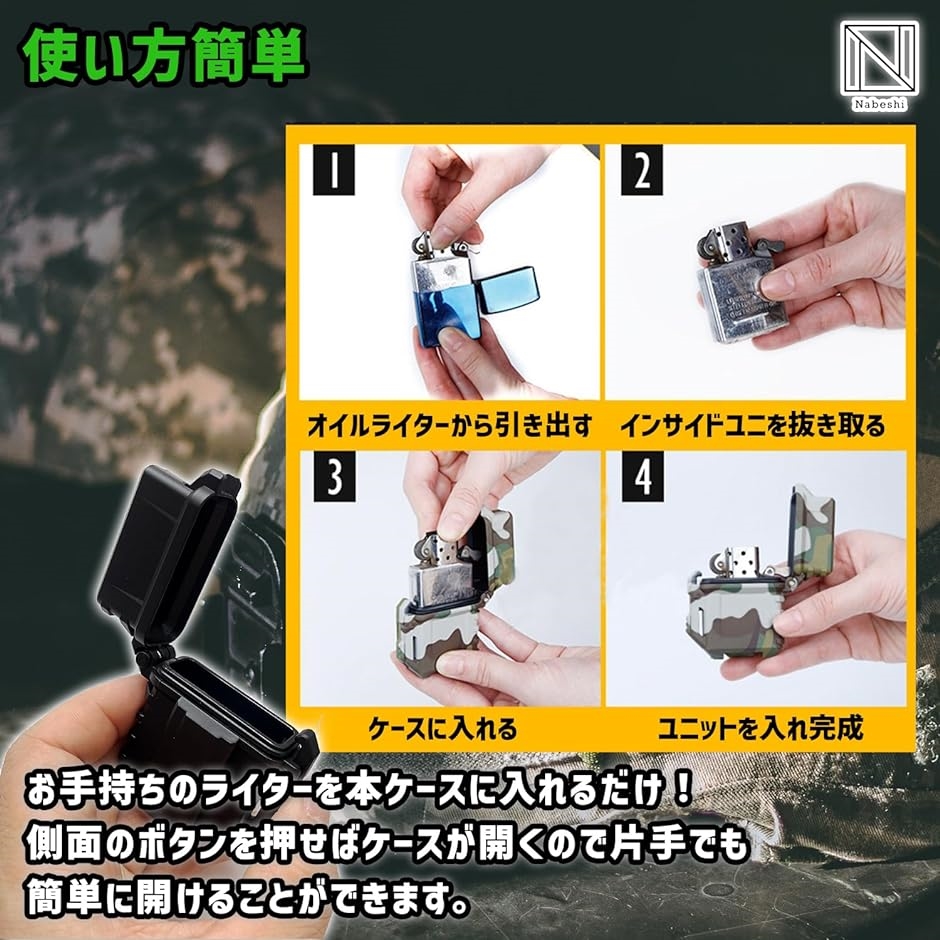 使い方簡単

Nabeshi

1
オイルライターから引き出す

2
インサイドユニを抜き取る

3
ケースに入れる

4
ユニットを入れ完成

お手持ちのライターを本ケースに入れるだけ！
側面のボタンを押せばケースが開くので片手でも簡単に開けることができます。