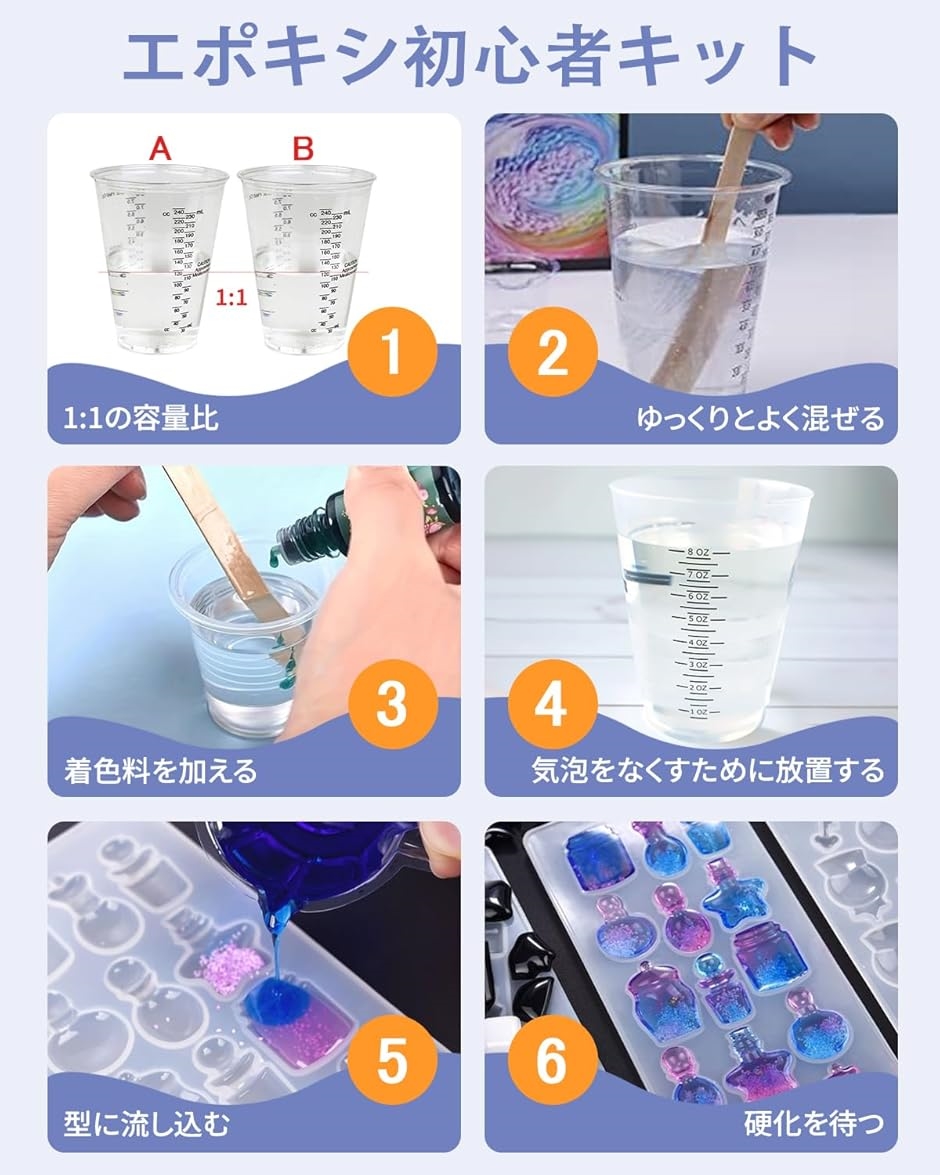 エポキシ初心者キット

A
B
1:1
1
1:1の容量比

2
ゆっくりとよく混ぜる

3
着色料を加える

8 OZ
7 OZ
6 OZ
5 OZ
4 OZ
3 OZ
2 OZ
1 OZ
4
気泡をなくすために放置する

5
型に流し込む

6
硬化を待つ