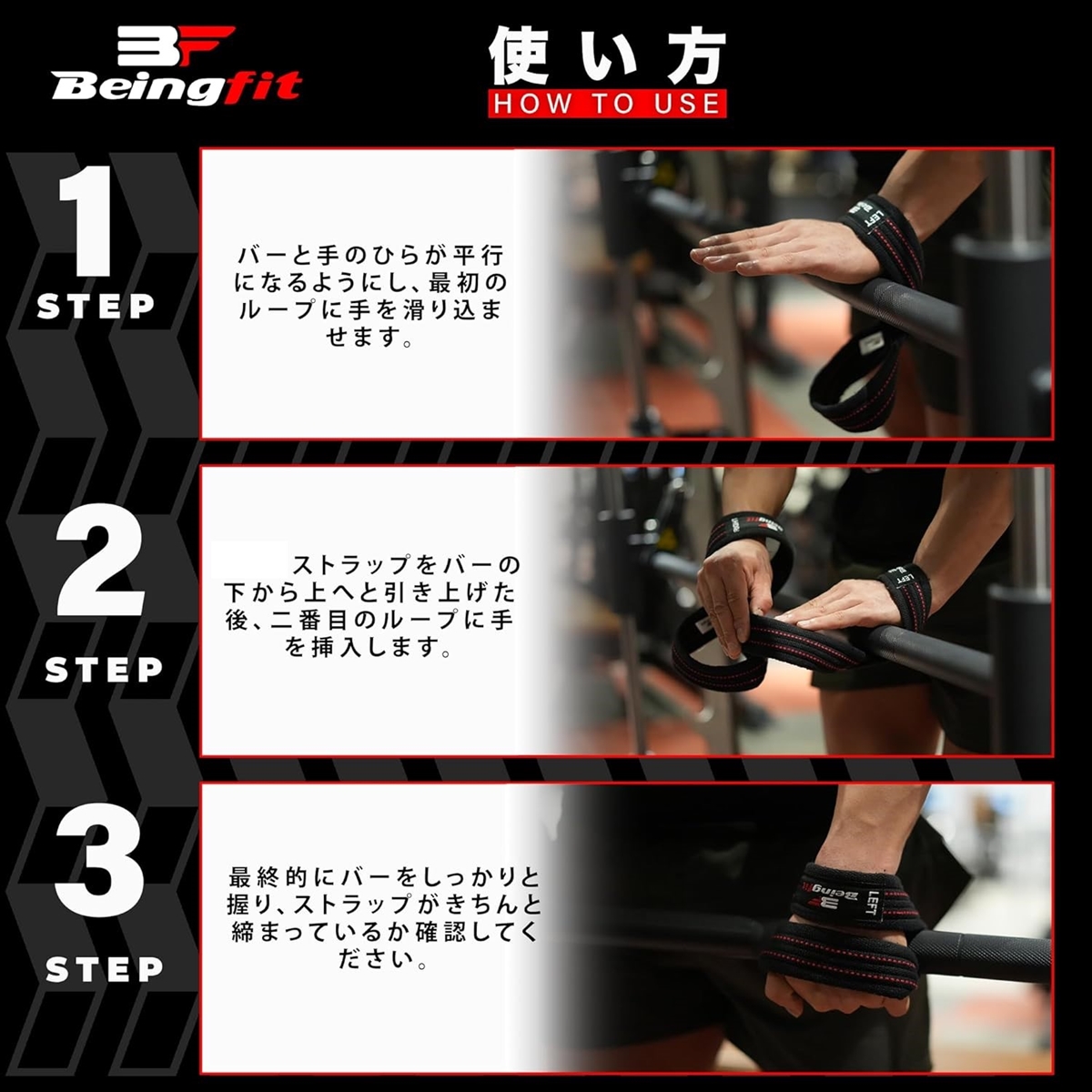 BF
Beingfit

使い方
HOW TO USE

1
STEP

バーと手のひらが平行になるようにし、最初のループに手を滑り込ませます。

LEFT

2
STEP

ストラップをバーの下から上へと引き上げた後、二番目のループに手を挿入します。

Beingfit
LEFT

3
STEP

最終的にバーをしっかりと握り、ストラップがきちんと締まっているか確認してください。

BF
Beingfit
LEFT