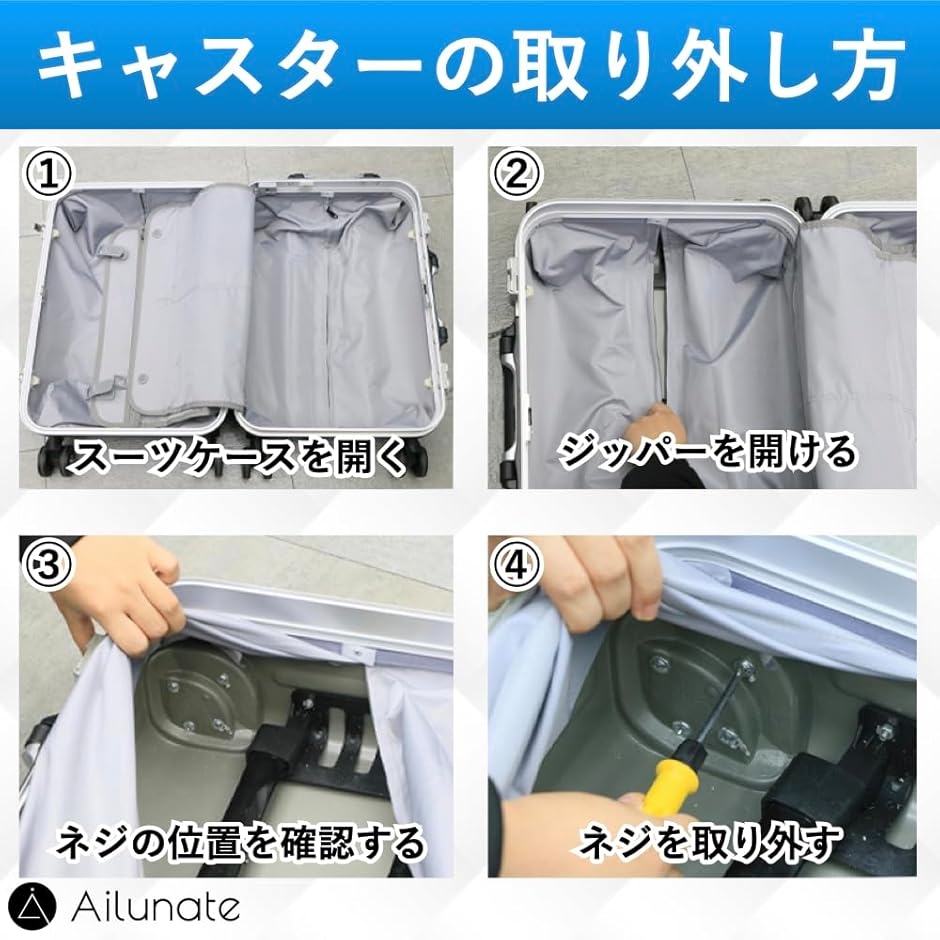 キャスターの取り外し方

①
スーツケースを開く

②
ジッパーを開ける

③
ネジの位置を確認する

④
ネジを取り外す

Ailunate