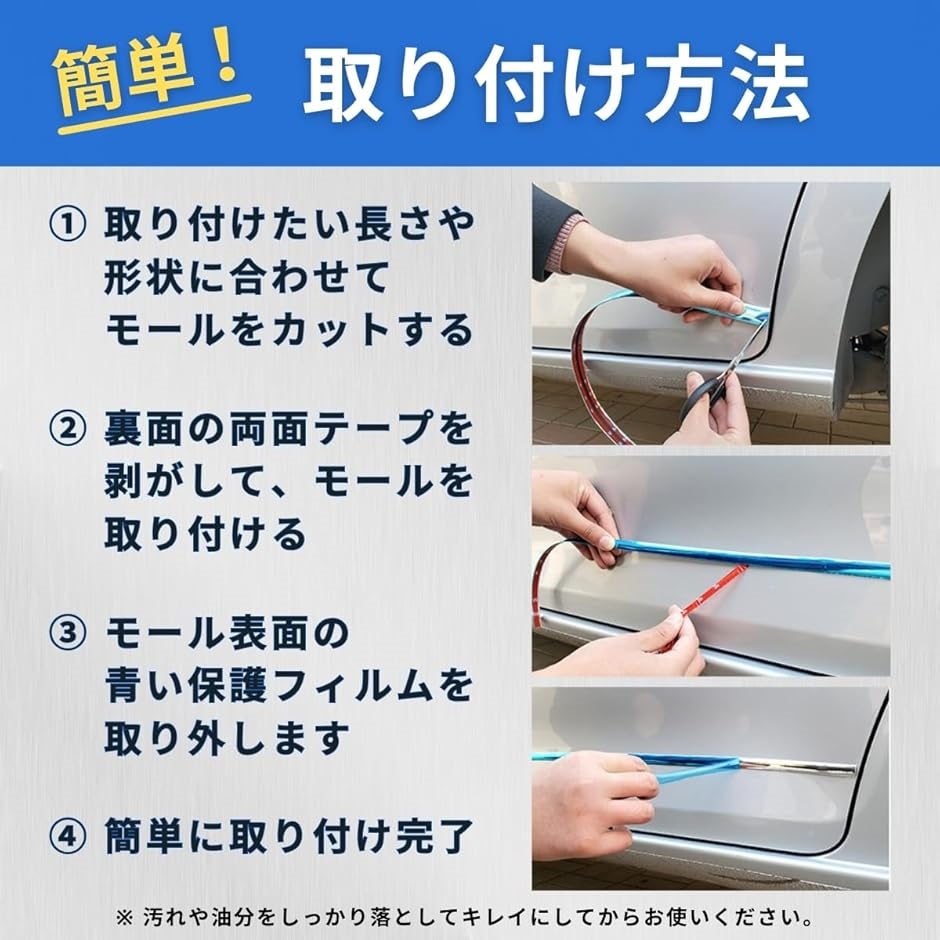 簡単！ 取り付け方法

① 取り付けたい長さや形状に合わせてモールをカットする

② 裏面の両面テープを剥がして、モールを取り付ける

③ モール表面の青い保護フィルムを取り外します

④ 簡単に取り付け完了

※ 汚れや油分をしっかり落としてキレイにしてからお使いください。