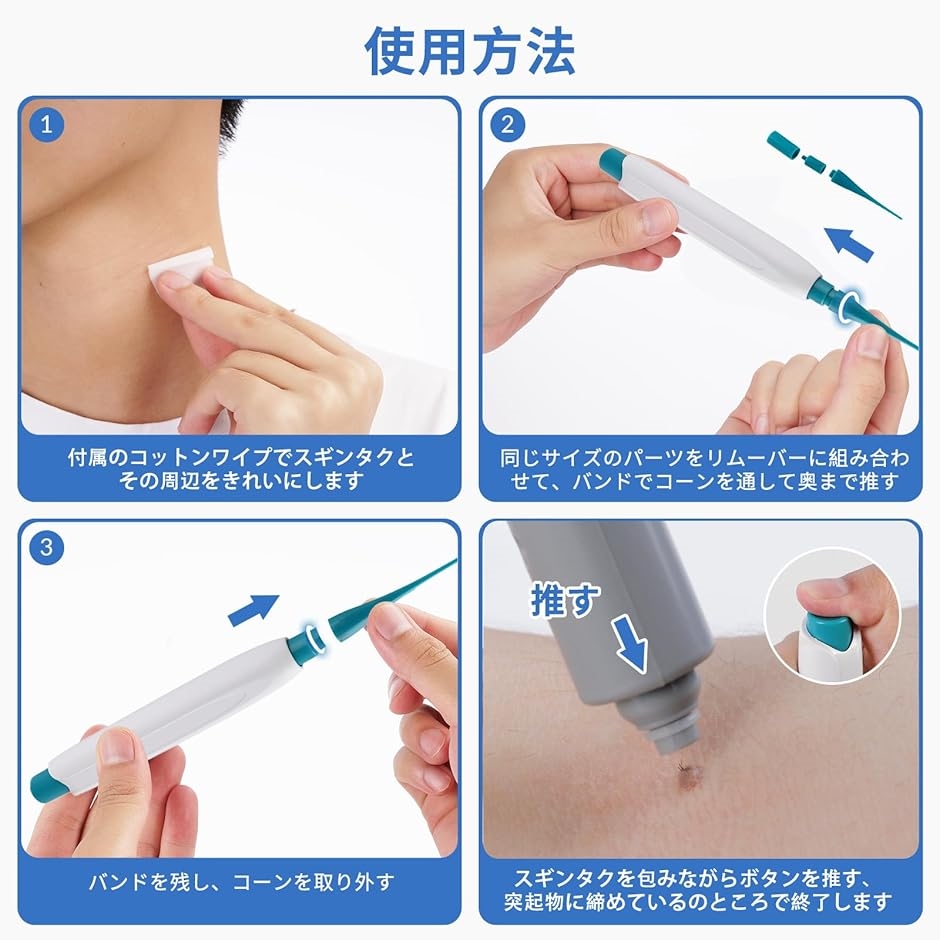 使用方法

1

付属のコットンワイプでスギンタクとその周辺をきれいにします

2

同じサイズのパーツをリムーバーに組み合わせて、バンドでコーンを通して奥まで推す

3

バンドを残し、コーンを取り外す

推す

スギンタクを包みながらボタンを推す、突起物に締めているのところで終了します