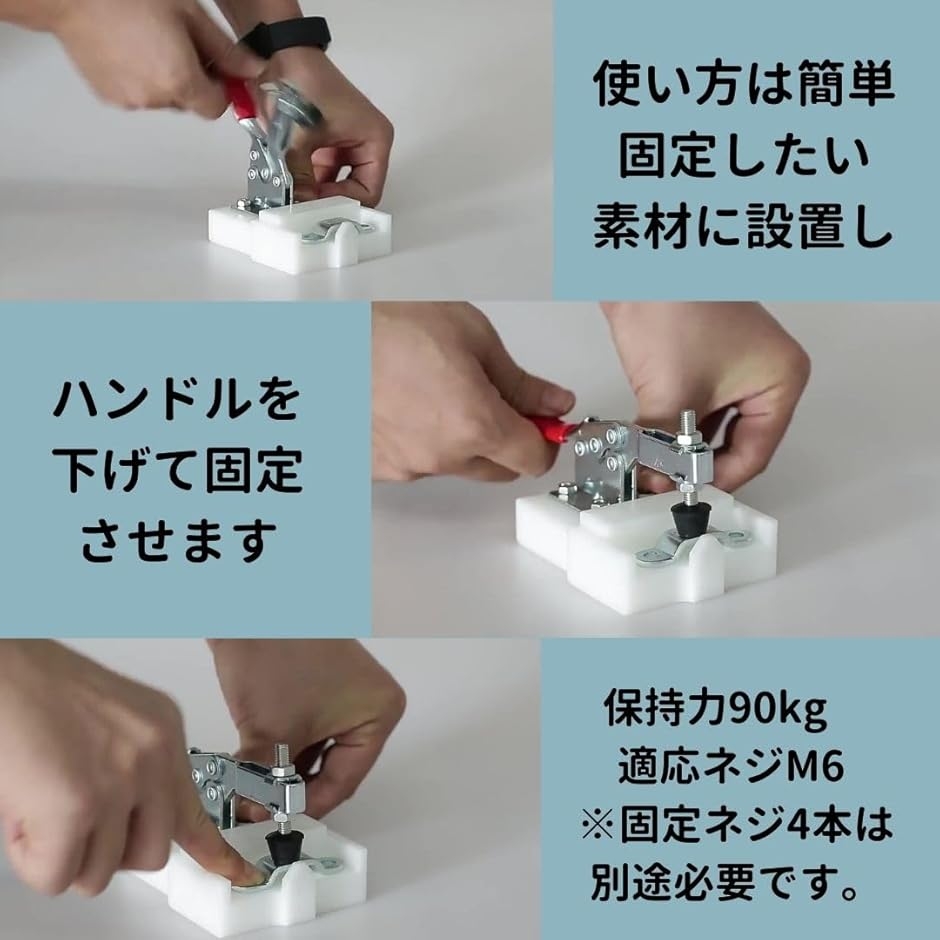 使い方は簡単
固定したい
素材に設置し

ハンドルを
下げて固定
させます

保持力90kg
適応ネジM6
※固定ネジ4本は
別途必要です。