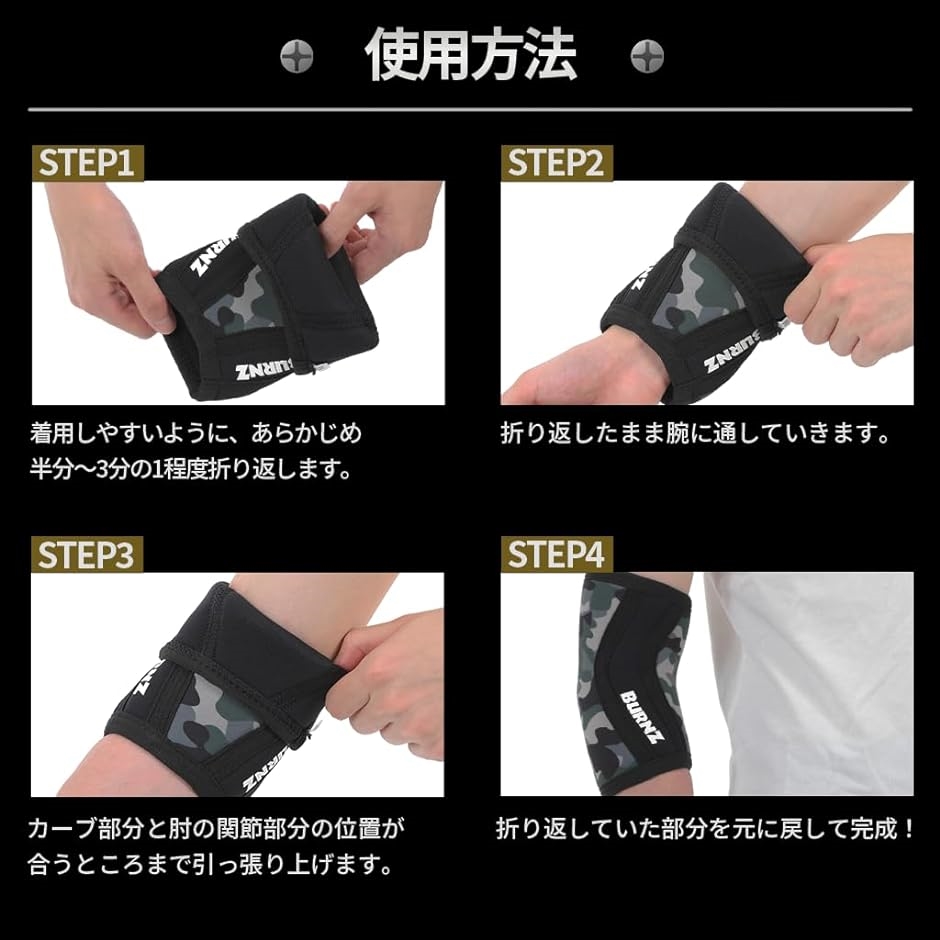 使用方法

STEP1

BURNZ

BURNZ

着用しやすいように、あらかじめ半分〜3分の1程度折り返します。

STEP2

BURNZ

折り返したまま腕に通していきます。

STEP3

BURNZ

カーブ部分と肘の関節部分の位置が合うところまで引っ張り上げます。

STEP4

BURNZ

折り返していた部分を元に戻して完成！