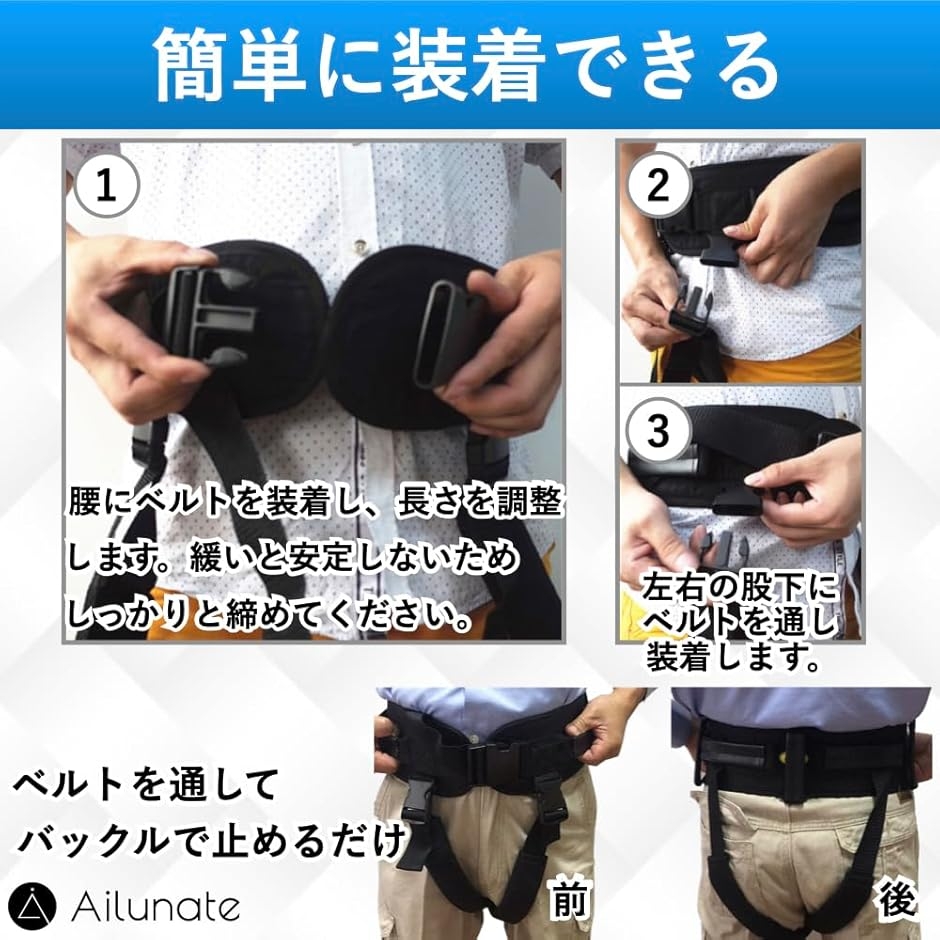 簡単に装着できる

1

腰にベルトを装着し、長さを調整します。緩いと安定しないためしっかりと締めてください。

2

3

左右の股下にベルトを通し装着します。

ベルトを通して
バックルで止めるだけ

前

後

Ailunate