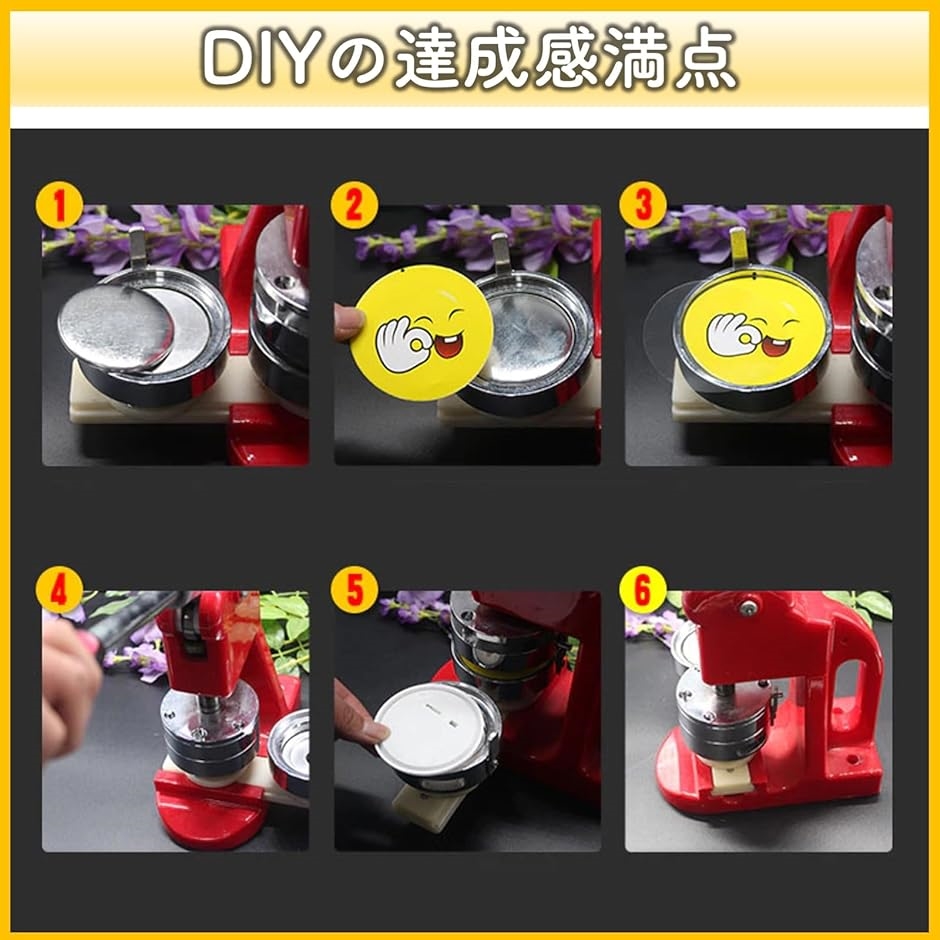 DIYの達成感満点

1

2

3

4

5

6