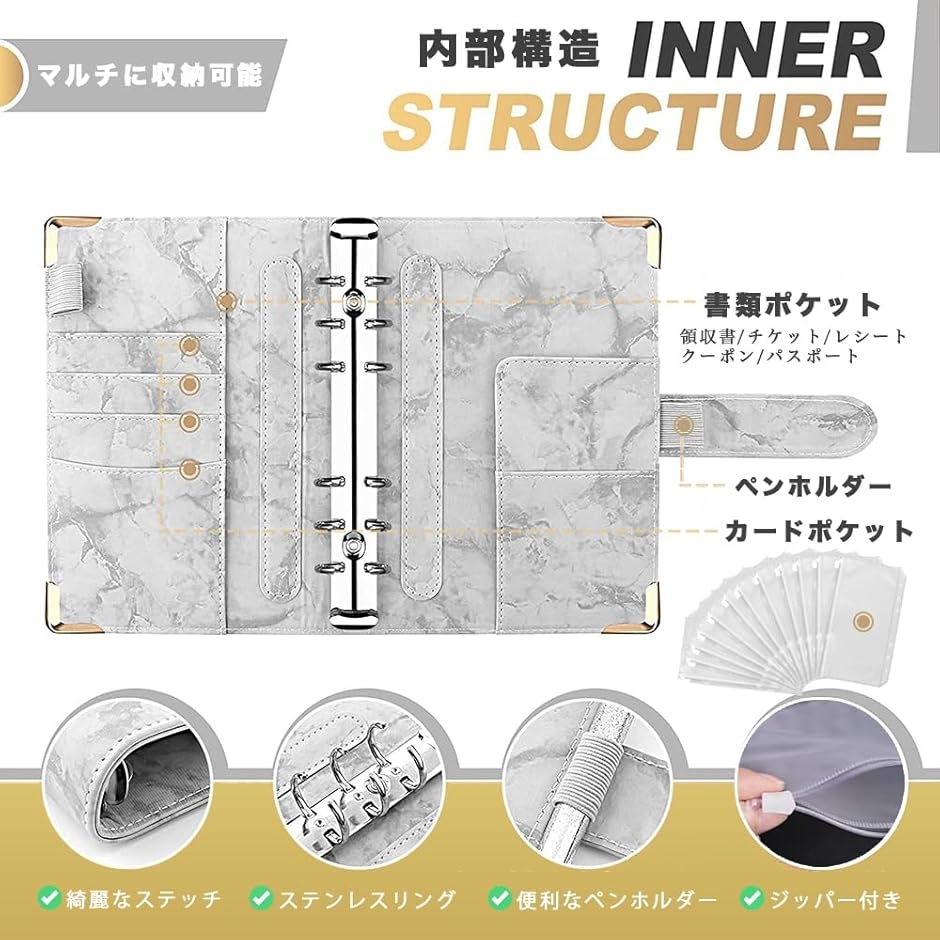 マルチに収納可能

内部構造 INNER STRUCTURE

書類ポケット
領収書/チケット/レシート
クーポン/パスポート

ペンホルダー

カードポケット

綺麗なステッチ
ステンレスリング
便利なペンホルダー
ジッパー付き