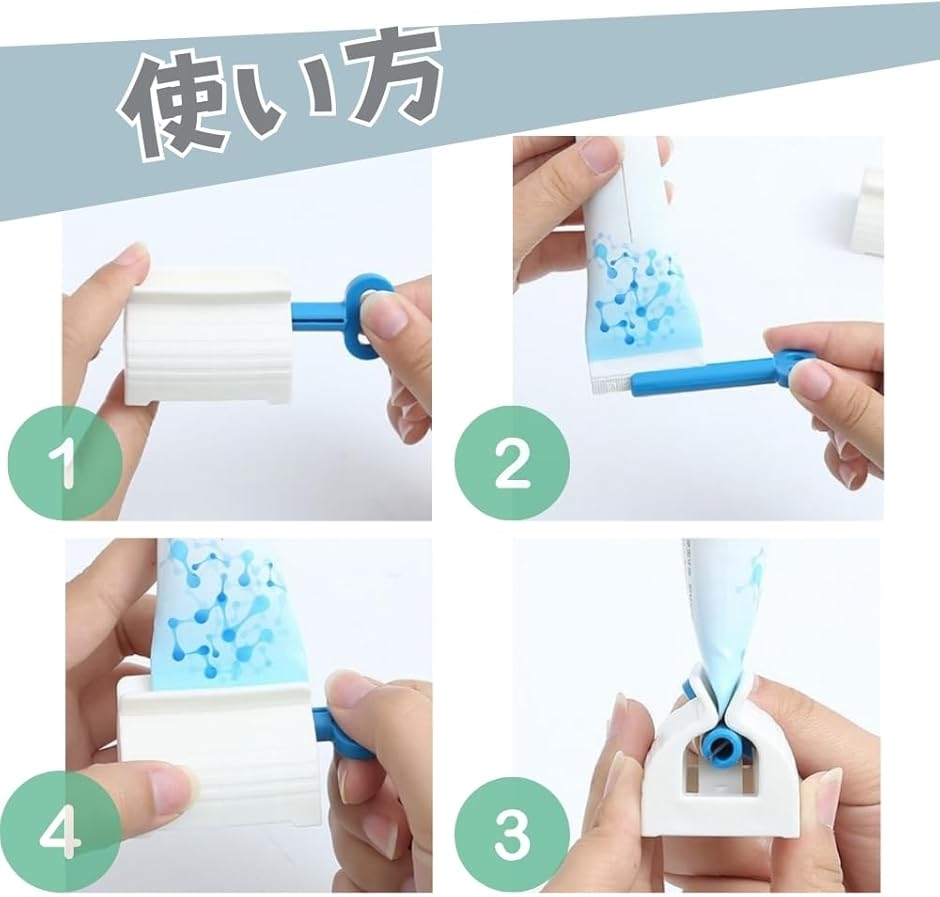 使い方

1

2

4

3