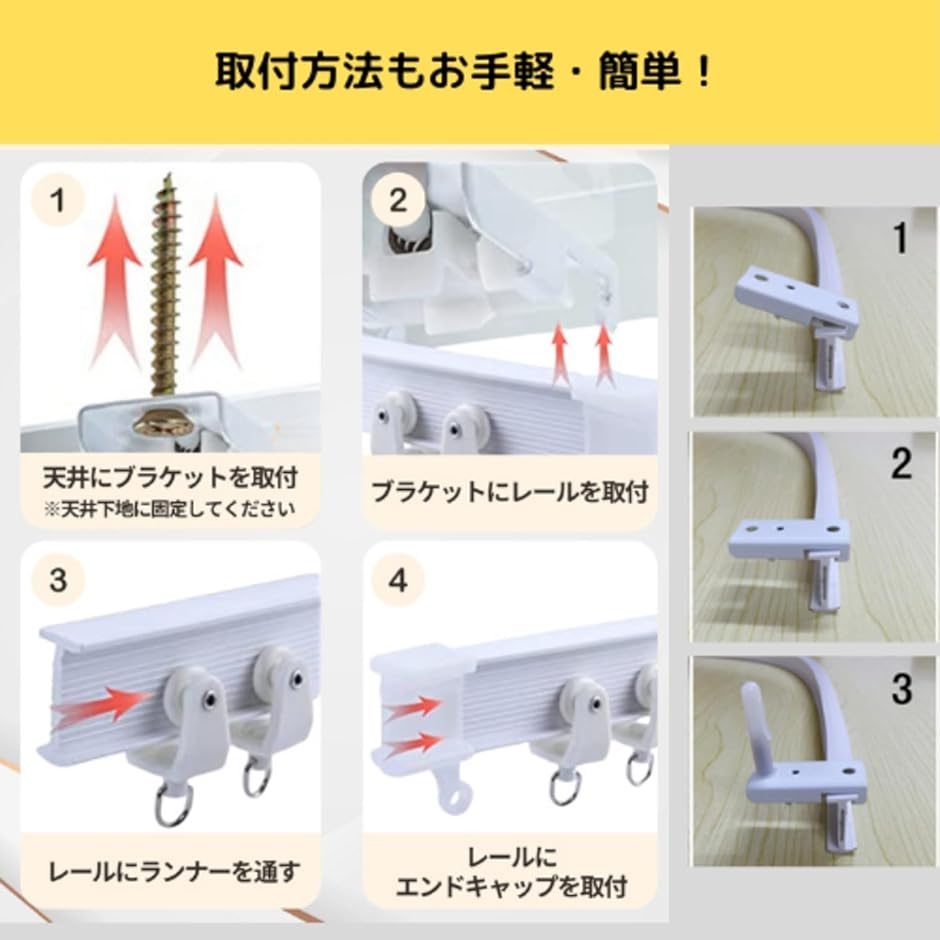 取付方法もお手軽・簡単！

1
天井にブラケットを取付
※天井下地に固定してください

2
ブラケットにレールを取付

3
レールにランナーを通す

4
レールに
エンドキャップを取付

1

2

3