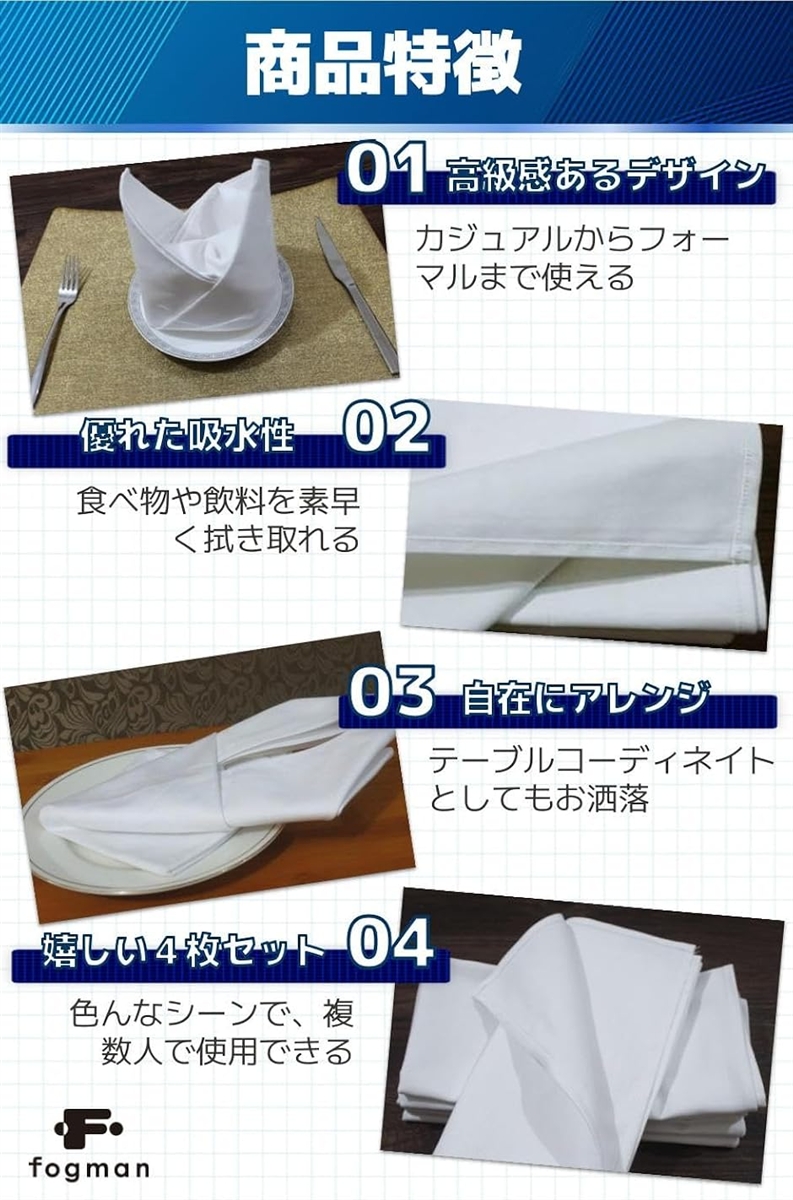 商品特徴

01 高級感あるデザイン

カジュアルからフォーマルまで使える

優れた吸水性 02

食べ物や飲料を素早く拭き取れる

03 自在にアレンジ

テーブルコーディネイトとしてもお洒落

嬉しい４枚セット 04

色んなシーンで、複数人で使用できる

fogman