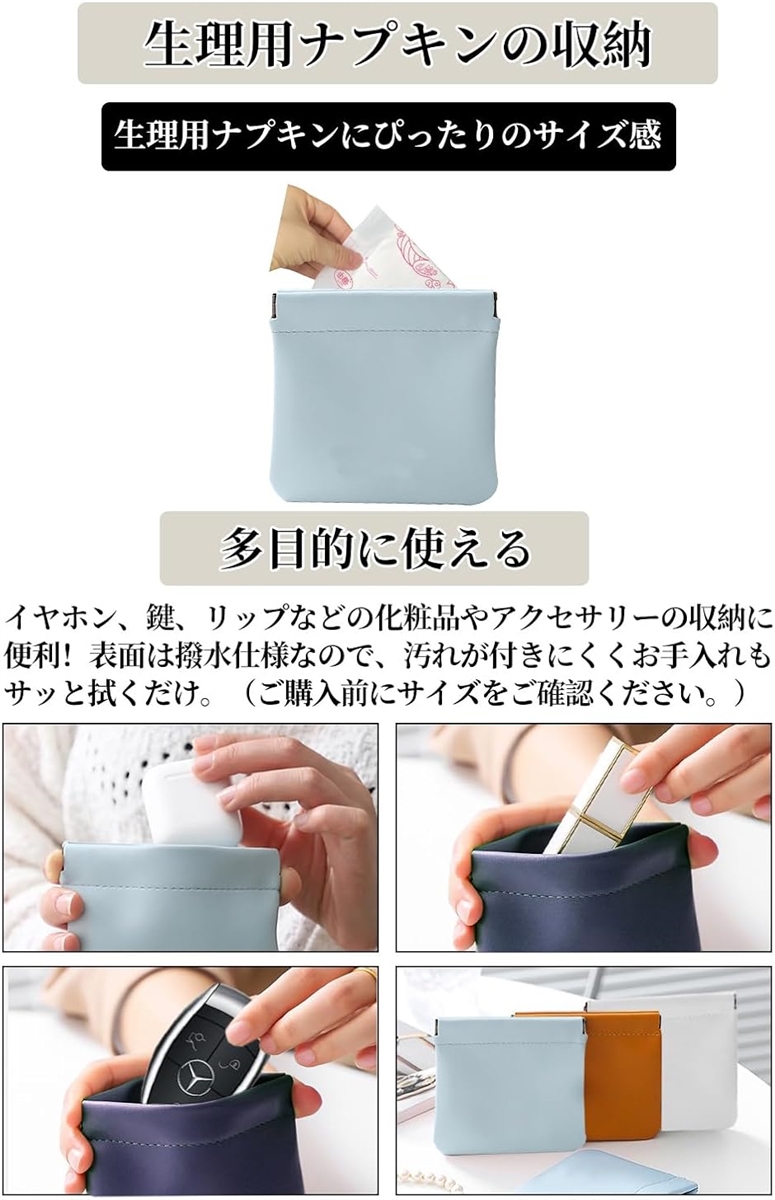 生理用ナプキンの収納

生理用ナプキンにぴったりのサイズ感

多目的に使える

イヤホン、鍵、リップなどの化粧品やアクセサリーの収納に便利！表面は撥水仕様なので、汚れが付きにくくお手入れもサッと拭くだけ。（ご購入前にサイズをご確認ください。）