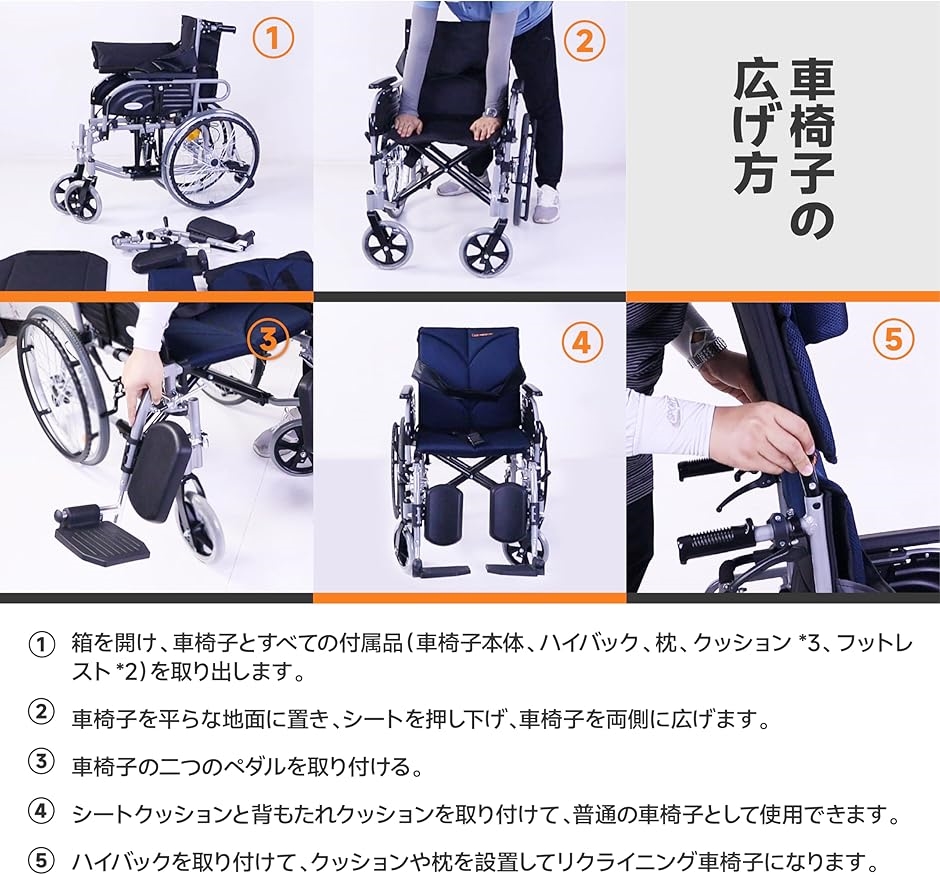 ①

②

車椅子の広げ方

③

④

⑤

① 箱を開け、車椅子とすべての付属品（車椅子本体、ハイバック、枕、クッション *3、フットレスト *2）を取り出します。

② 車椅子を平らな地面に置き、シートを押し下げ、車椅子を両側に広げます。

③ 車椅子の二つのペダルを取り付ける。

④ シートクッションと背もたれクッションを取り付けて、普通の車椅子として使用できます。

⑤ ハイバックを取り付けて、クッションや枕を設置してリクライニング車椅子になります。