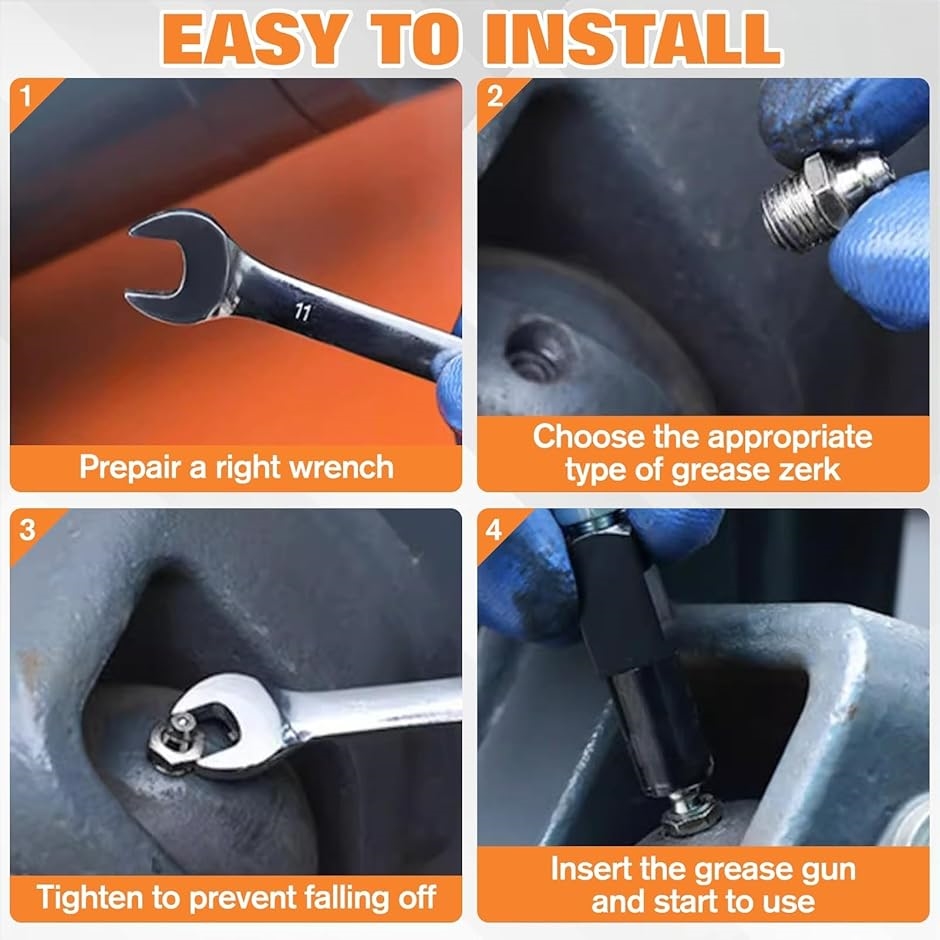 EASY TO INSTALL

1

11

Prepair a right wrench

2

Choose the appropriate type of grease zerk

3

Tighten to prevent falling off

4

Insert the grease gun and start to use