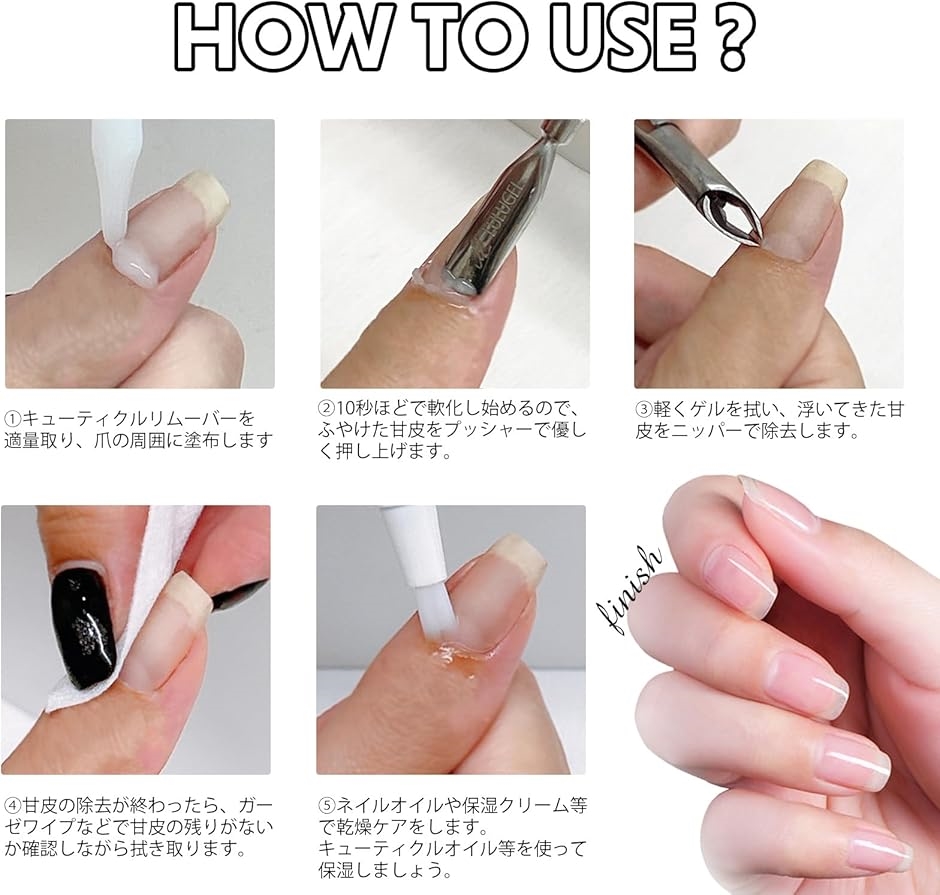 HOW TO USE ?

①キューティクルリムーバーを適量取り、爪の周囲に塗布します

②10秒ほどで軟化し始めるので、ふやけた甘皮をプッシャーで優しく押し上げます。

③軽くゲルを拭い、浮いてきた甘皮をニッパーで除去します。

④甘皮の除去が終わったら、ガーゼワイプなどで甘皮の残りがないか確認しながら拭き取ります。

⑤ネイルオイルや保湿クリーム等で乾燥ケアをします。
キューティクルオイル等を使って保湿しましょう。

finish