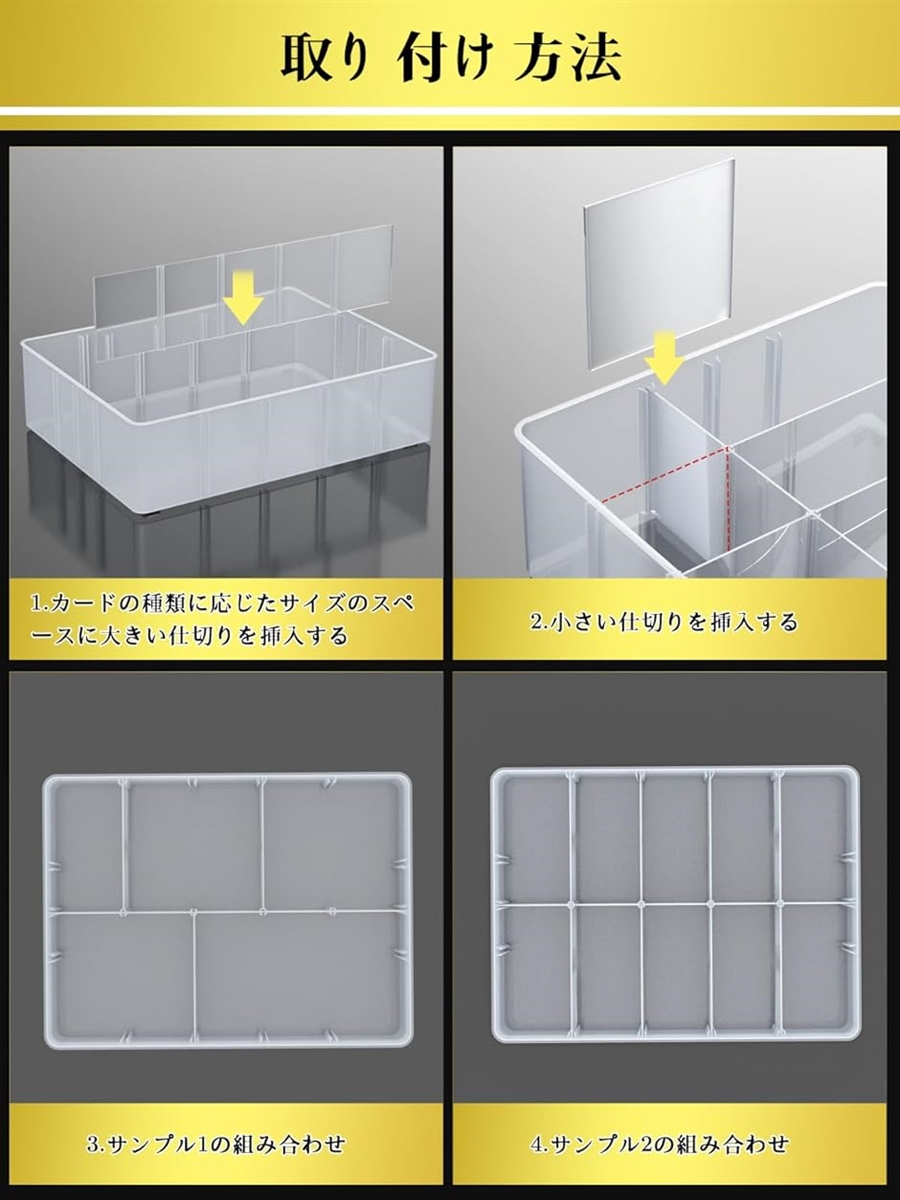 取り 付け 方法

1.カードの種類に応じたサイズのスペースに大きい仕切りを挿入する

2.小さい仕切りを挿入する

3.サンプル1の組み合わせ

4.サンプル2の組み合わせ